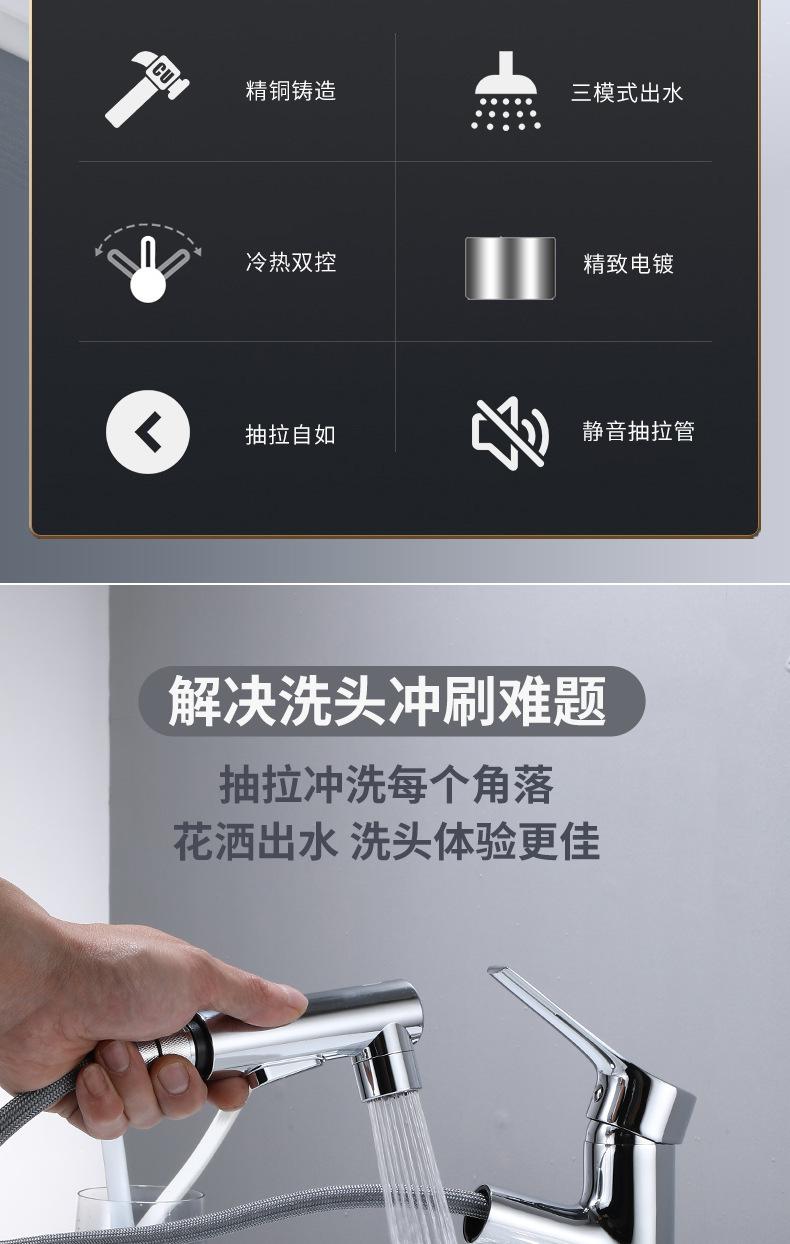 CU

精铜铸造

三模式出水

冷热双控

精致电镀

抽拉自如

静音抽拉管

解决洗头冲刷难题

抽拉冲洗每个角落

花洒出水 洗头体验更佳