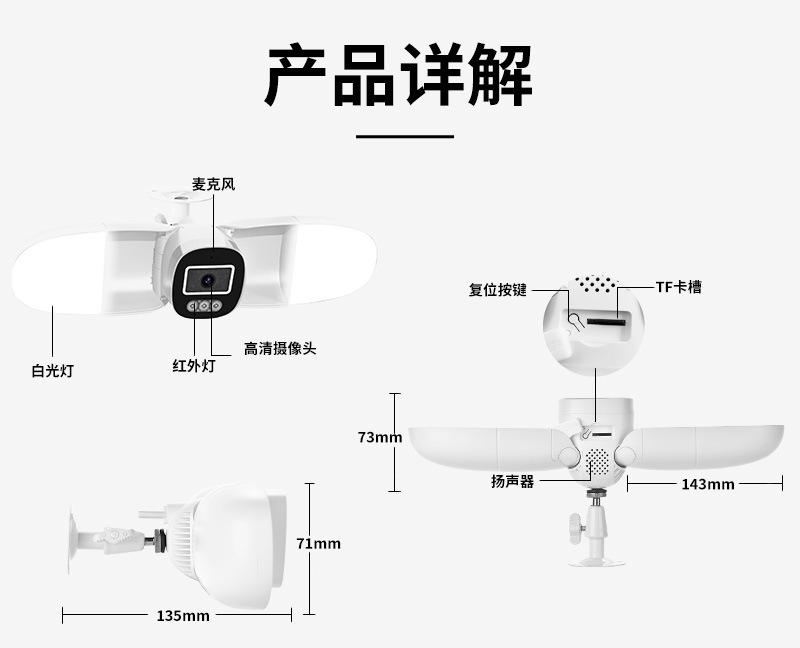 产品详解

麦克风

白光灯

红外灯

高清摄像头

复位按键

TF卡槽

73mm

扬声器

143mm

71mm

135mm