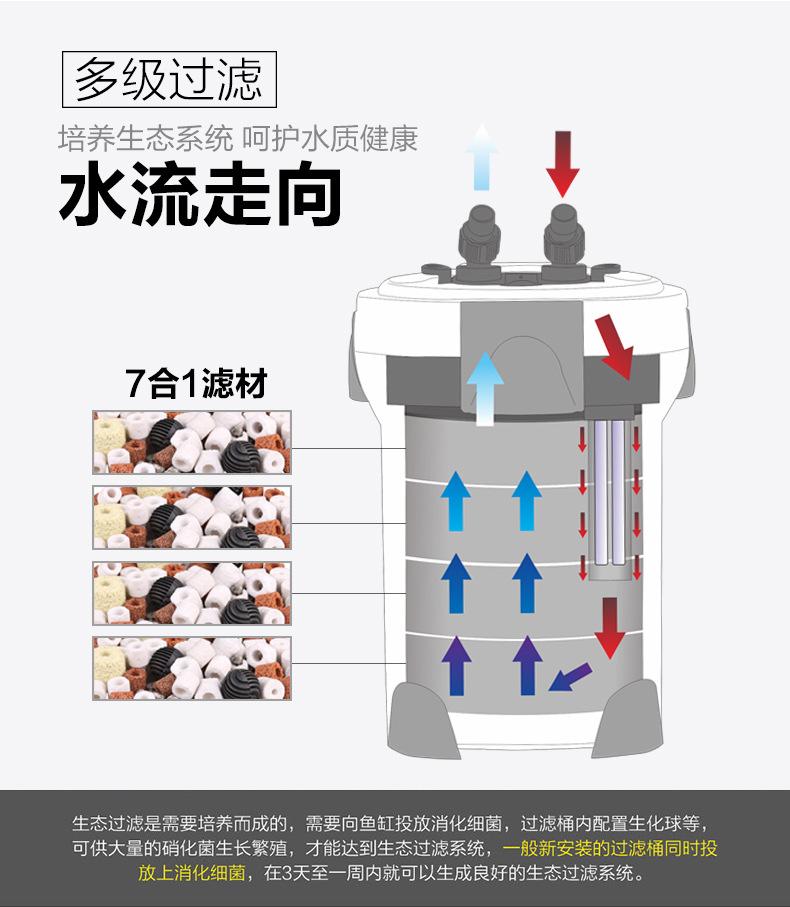 多级过滤

培养生态系统 呵护水质健康

水流走向

7合1滤材

生态过滤是需要培养而成的，需要向鱼缸投放消化细菌，过滤桶内配置生化球等，可供大量的硝化菌生长繁殖，才能达到生态过滤系统，一般新安装的过滤桶同时投放上消化细菌，在3天至一周内就可以生成良好的生态过滤系统。