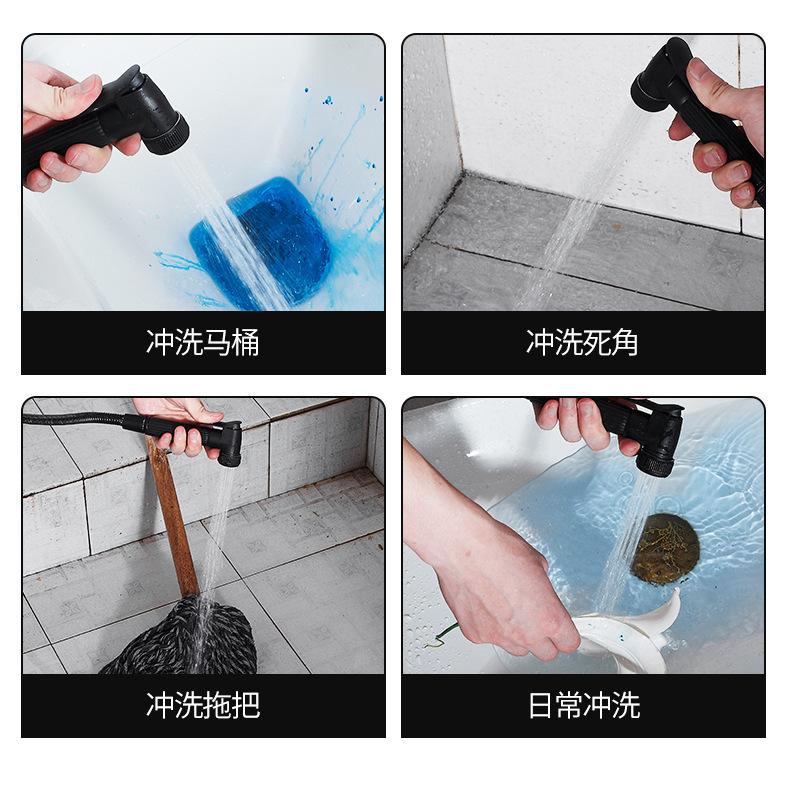 冲洗马桶

冲洗死角

冲洗拖把

日常冲洗