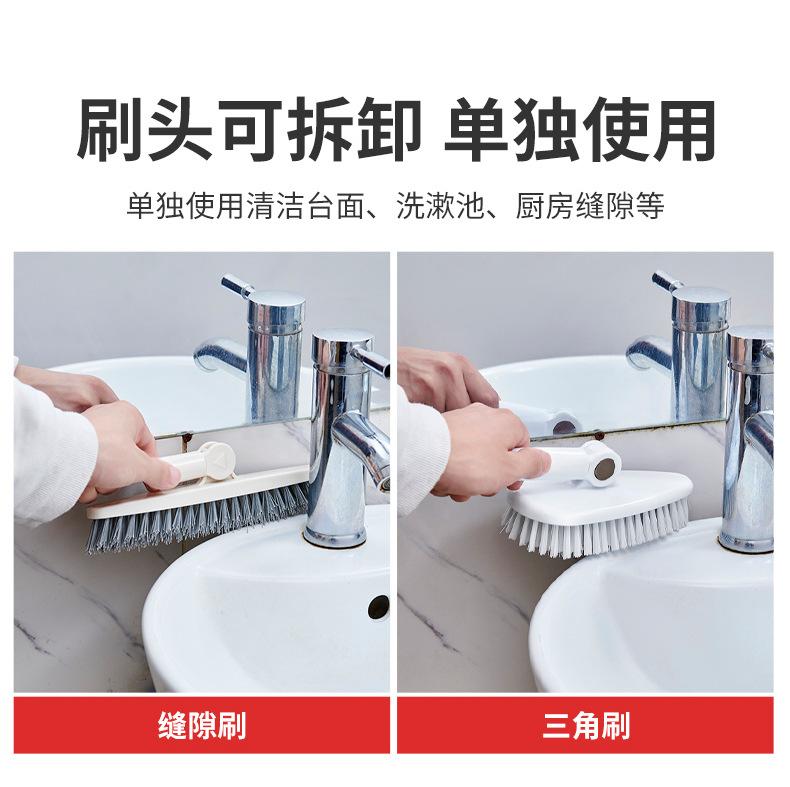 刷头可拆卸 单独使用

单独使用清洁台面、洗漱池、厨房缝隙等

缝隙刷

三角刷