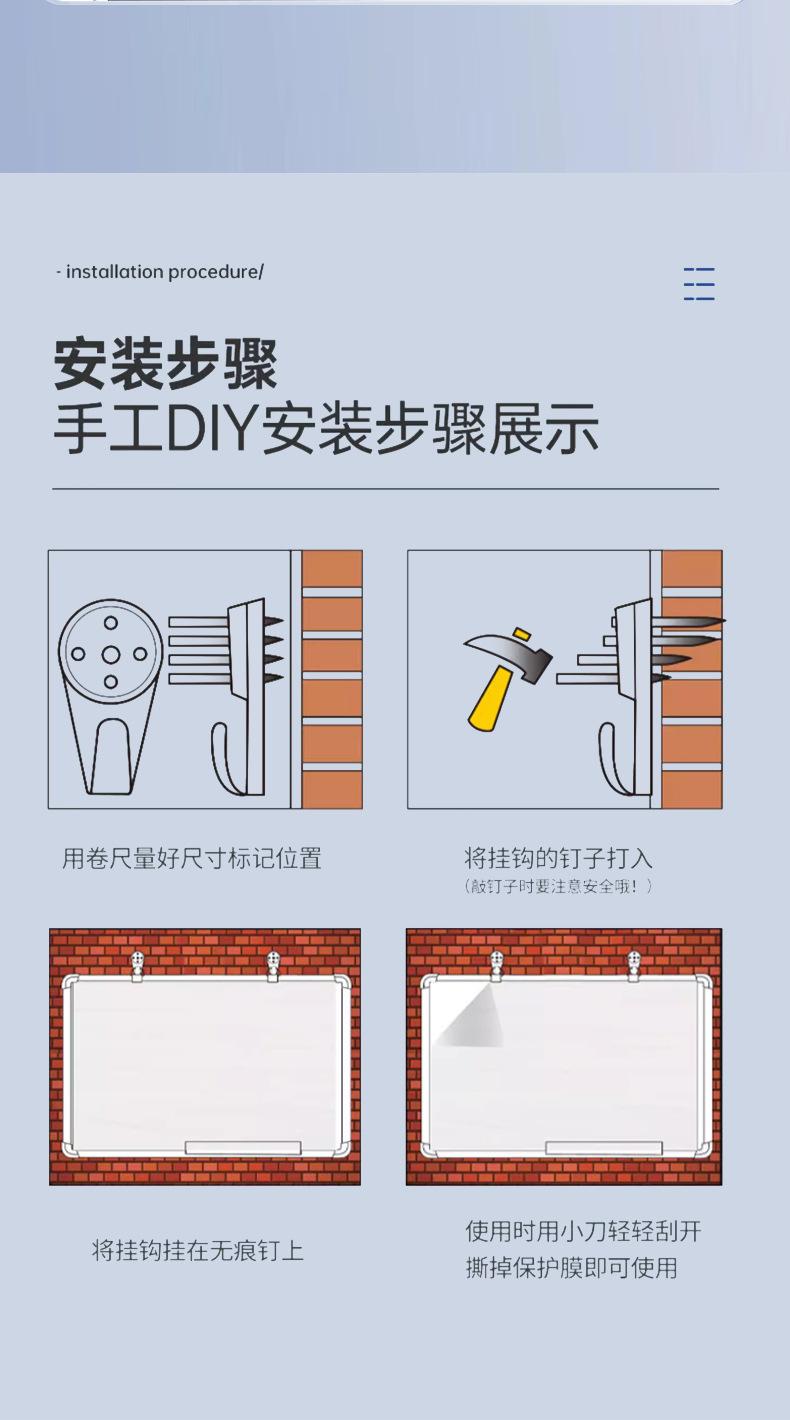 - installation procedure/

安装步骤
手工DIY安装步骤展示

用卷尺量好尺寸标记位置

将挂钩的钉子打入
（敲钉子时要注意安全哦！）

将挂钩挂在无痕钉上

使用时用小刀轻轻刮开
撕掉保护膜即可使用