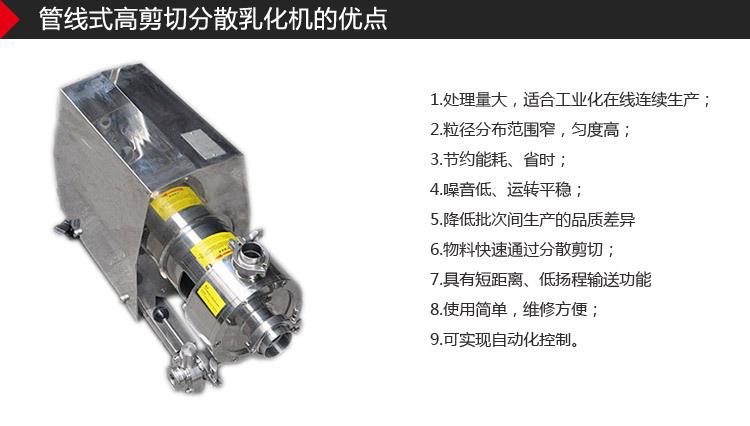 管线式高剪切分散乳化机的优点

1.处理量大，适合工业化在线连续生产；

2.粒径分布范围窄，匀度高；

3.节约能耗、省时；

4.噪音低、运转平稳；

5.降低批次间生产的品质差异

6.物料快速通过分散剪切；

7.具有短距离、低扬程输送功能

8.使用简单，维修方便；

9.可实现自动化控制。