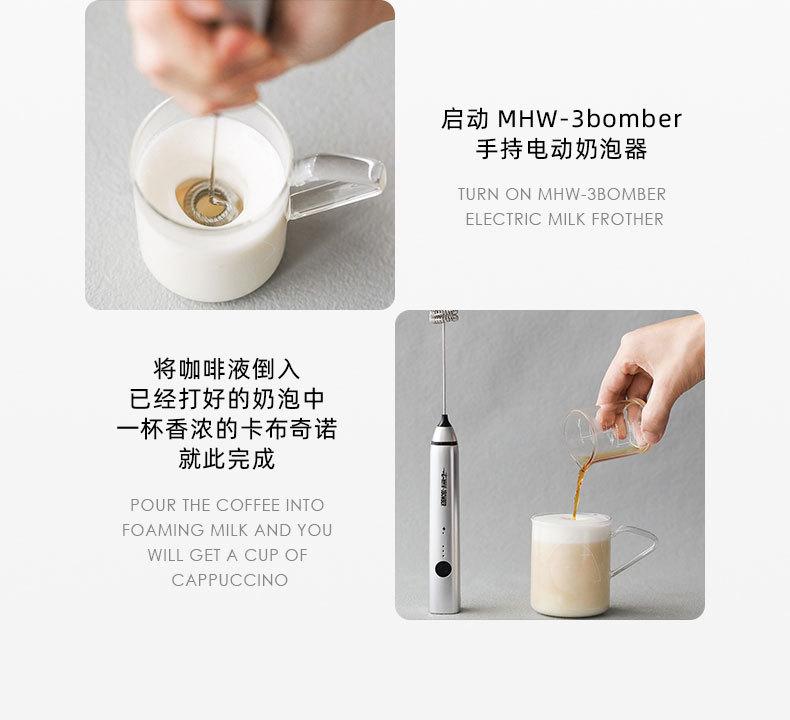 启动 MHW-3bomber
手持电动奶泡器

TURN ON MHW-3BOMBER
ELECTRIC MILK FROTHER

将咖啡液倒入
已经打好的奶泡中
一杯香浓的卡布奇诺
就此完成

POUR THE COFFEE INTO FOAMING MILK AND YOU WILL GET A CUP OF CAPPUCCINO