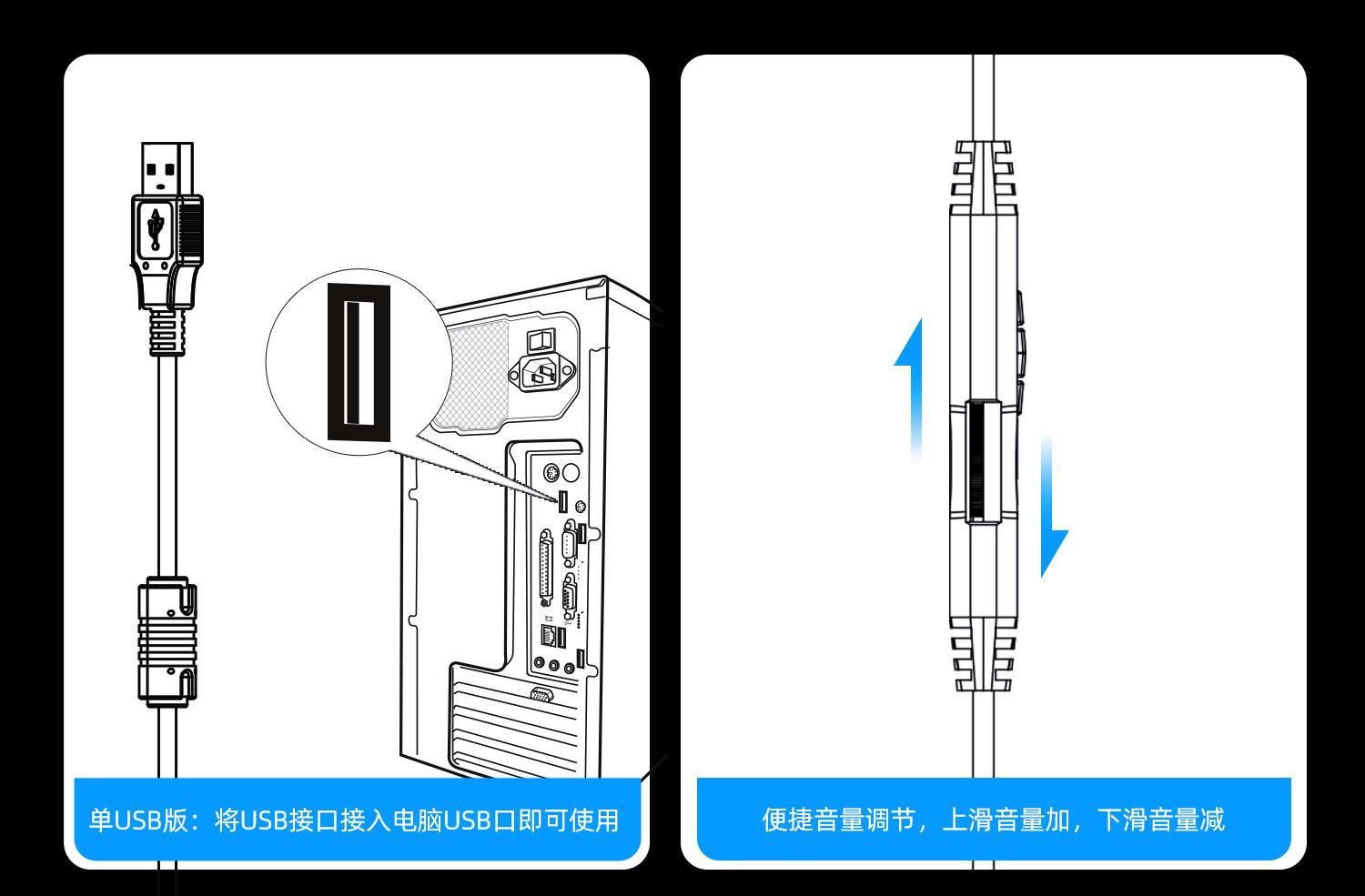 单USB版：将USB接口接入电脑USB口即可使用

便捷音量调节，上滑音量加，下滑音量减