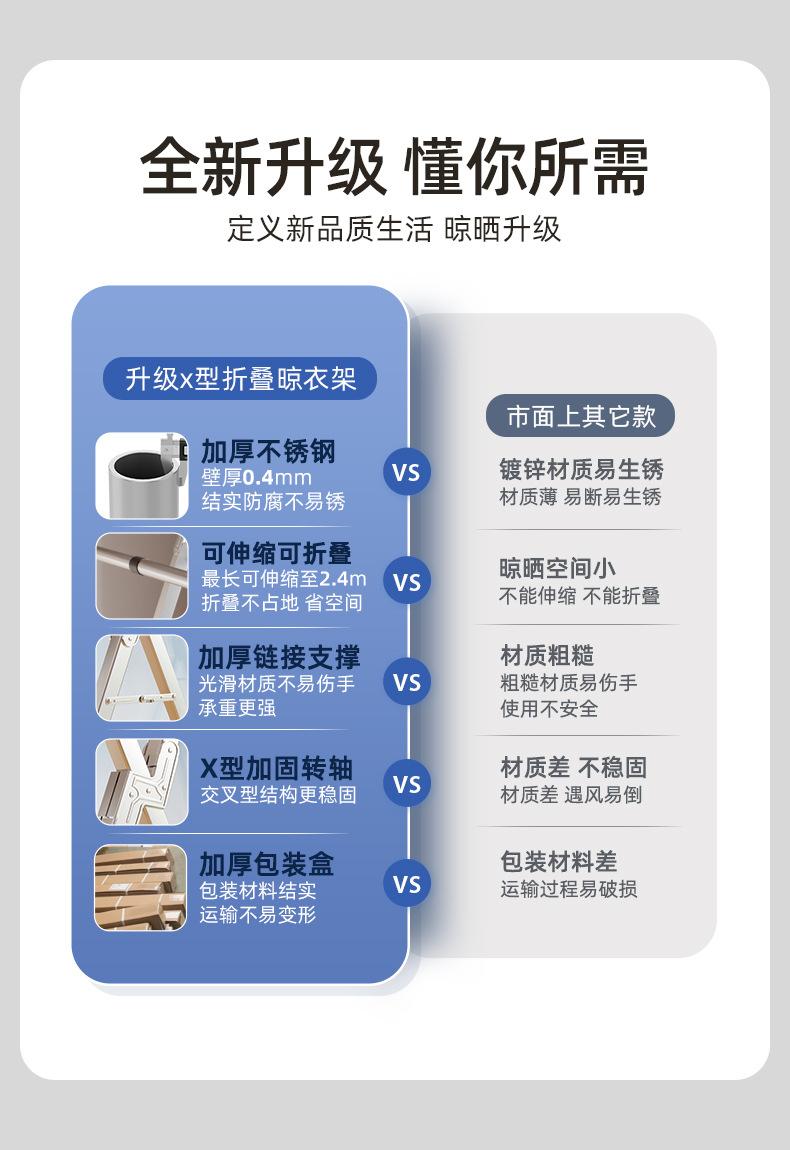 全新升级 懂你所需

定义新品质生活 晾晒升级

升级x型折叠晾衣架

加厚不锈钢
壁厚0.4mm
结实防腐不易锈

VS

可伸缩可折叠
最长可伸缩至2.4m
折叠不占地 省空间

VS

加厚链接支撑
光滑材质不易伤手
承重更强

VS

X型加固转轴
交叉型结构更稳固

VS

加厚包装盒
包装材料结实
运输不易变形

VS

市面上其它款

镀锌材质易生锈
材质薄 易断易生锈

晾晒空间小
不能伸缩 不能折叠

材质粗糙
粗糙材质易伤手
使用不安全

材质差 不稳固
材质差 遇风易倒

包装材料差
运输过程易破损