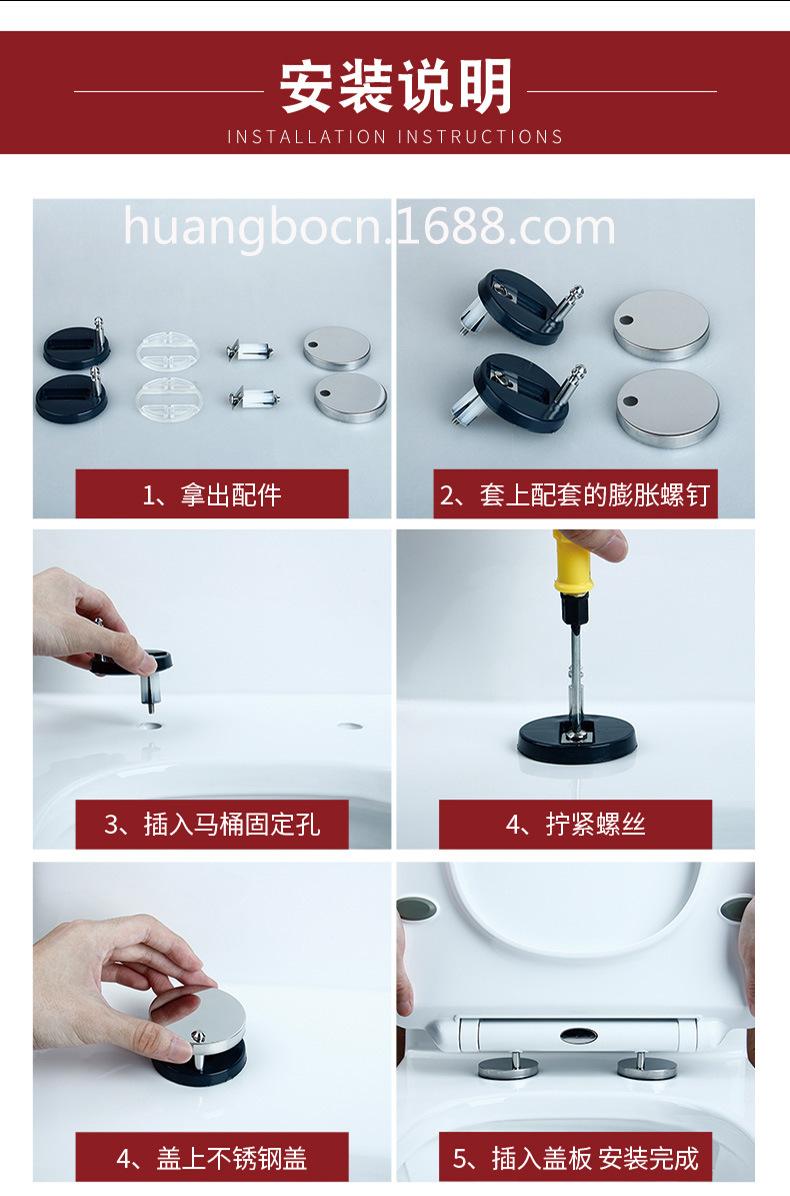 安装说明
INSTALLATION INSTRUCTIONS

huangbocn.1688.com

1、拿出配件

2、套上配套的膨胀螺钉

3、插入马桶固定孔

4、拧紧螺丝

4、盖上不锈钢盖

5、插入盖板 安装完成