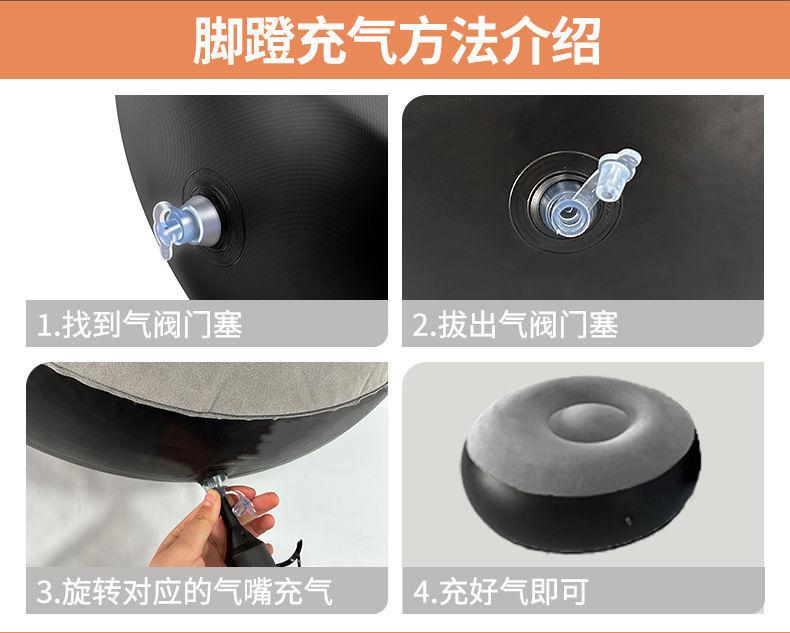 脚蹬充气方法介绍

1.找到气阀门塞

2.拔出气阀门塞

3.旋转对应的气嘴充气

4.充好气即可