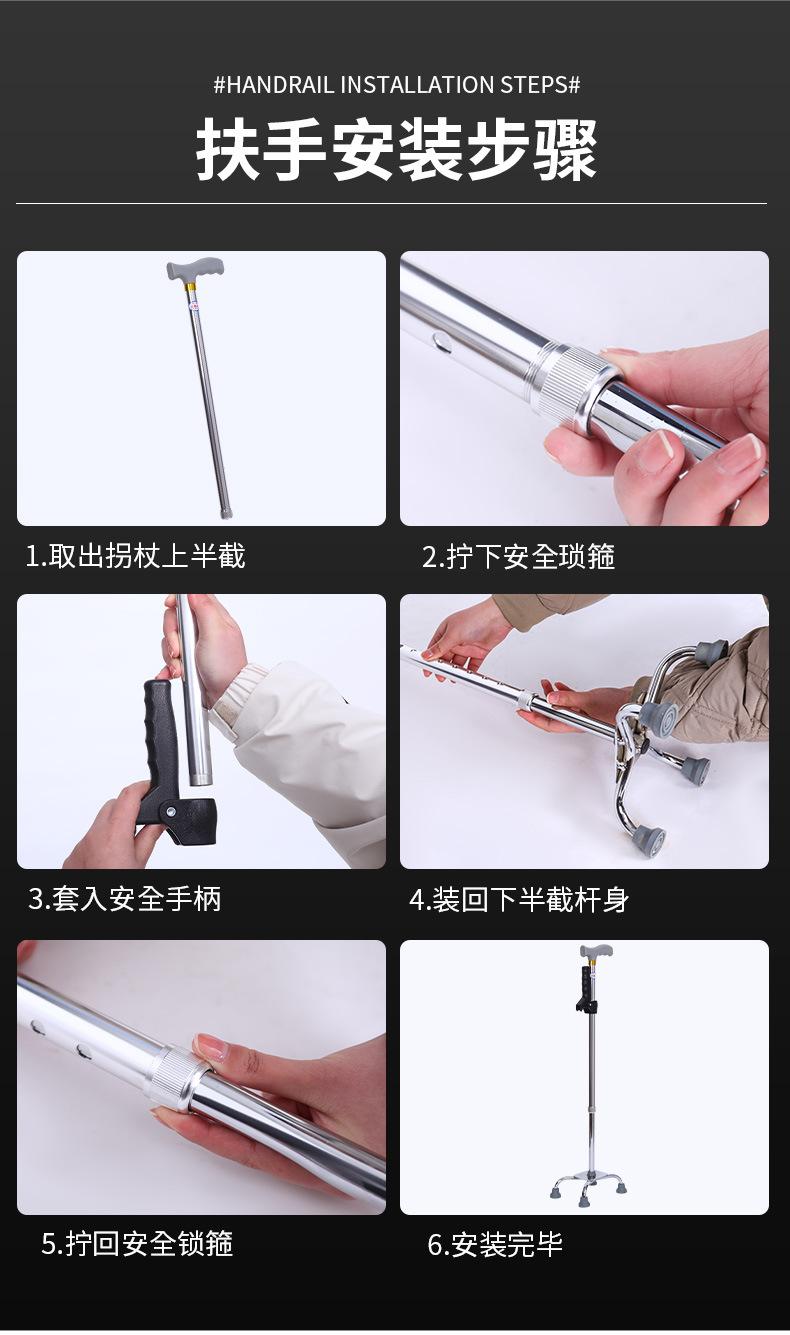 #HANDRAIL INSTALLATION STEPS#

扶手安装步骤

1.取出拐杖上半截

2.拧下安全琐箍

3.套入安全手柄

4.装回下半截杆身

5.拧回安全锁箍

6.安装完毕