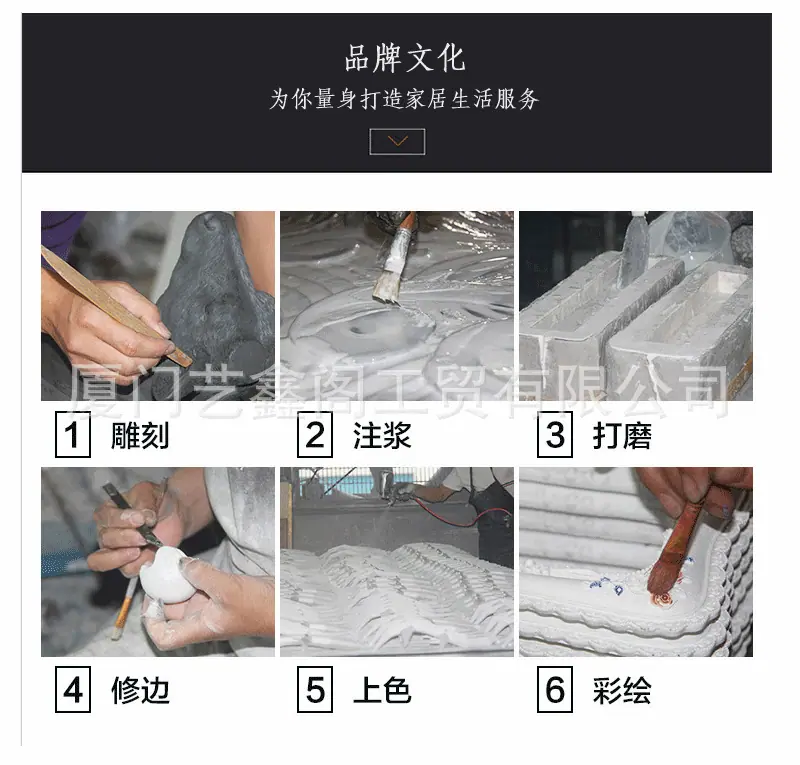 品牌文化
为你量身打造家居生活服务

厦门艺鑫阁工贸有限公司

1 雕刻

2 注浆

3 打磨

4 修边

5 上色

6 彩绘