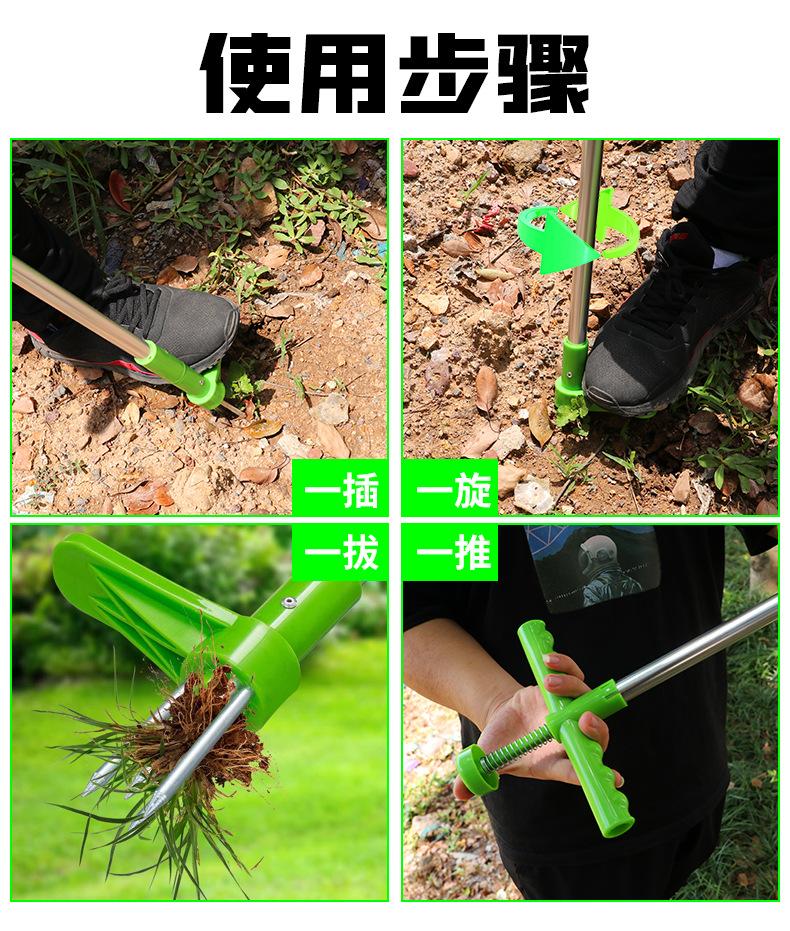 使用步骤

一插

一旋

一拔

一推