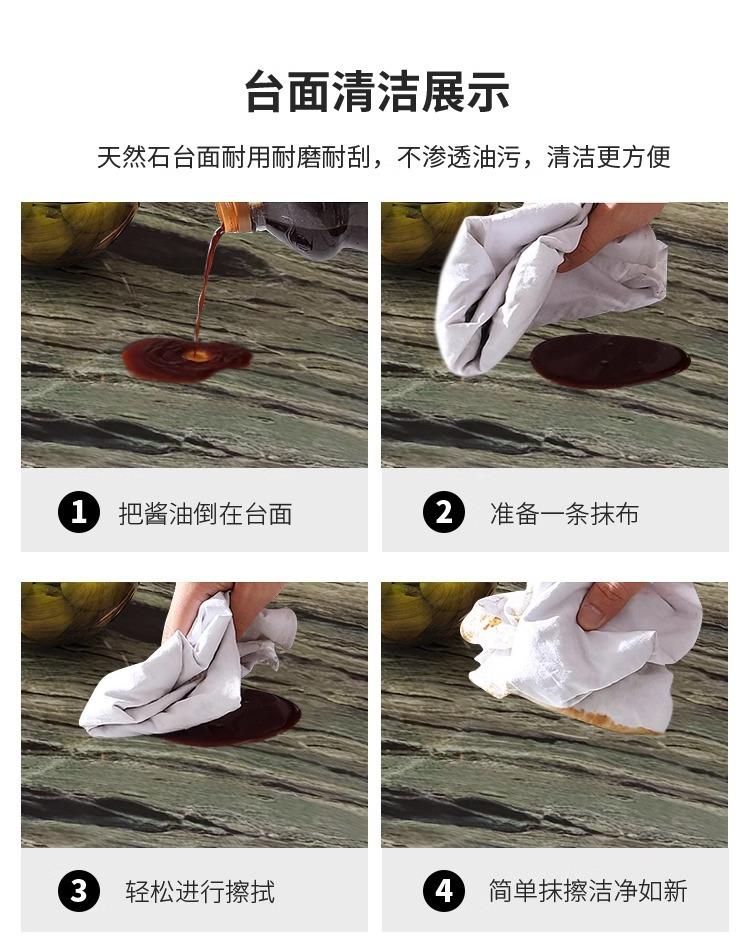 台面清洁展示

天然石台面耐用耐磨耐刮，不渗透油污，清洁更方便

1 把酱油倒在台面

2 准备一条抹布

3 轻松进行擦拭

4 简单抹擦洁净如新