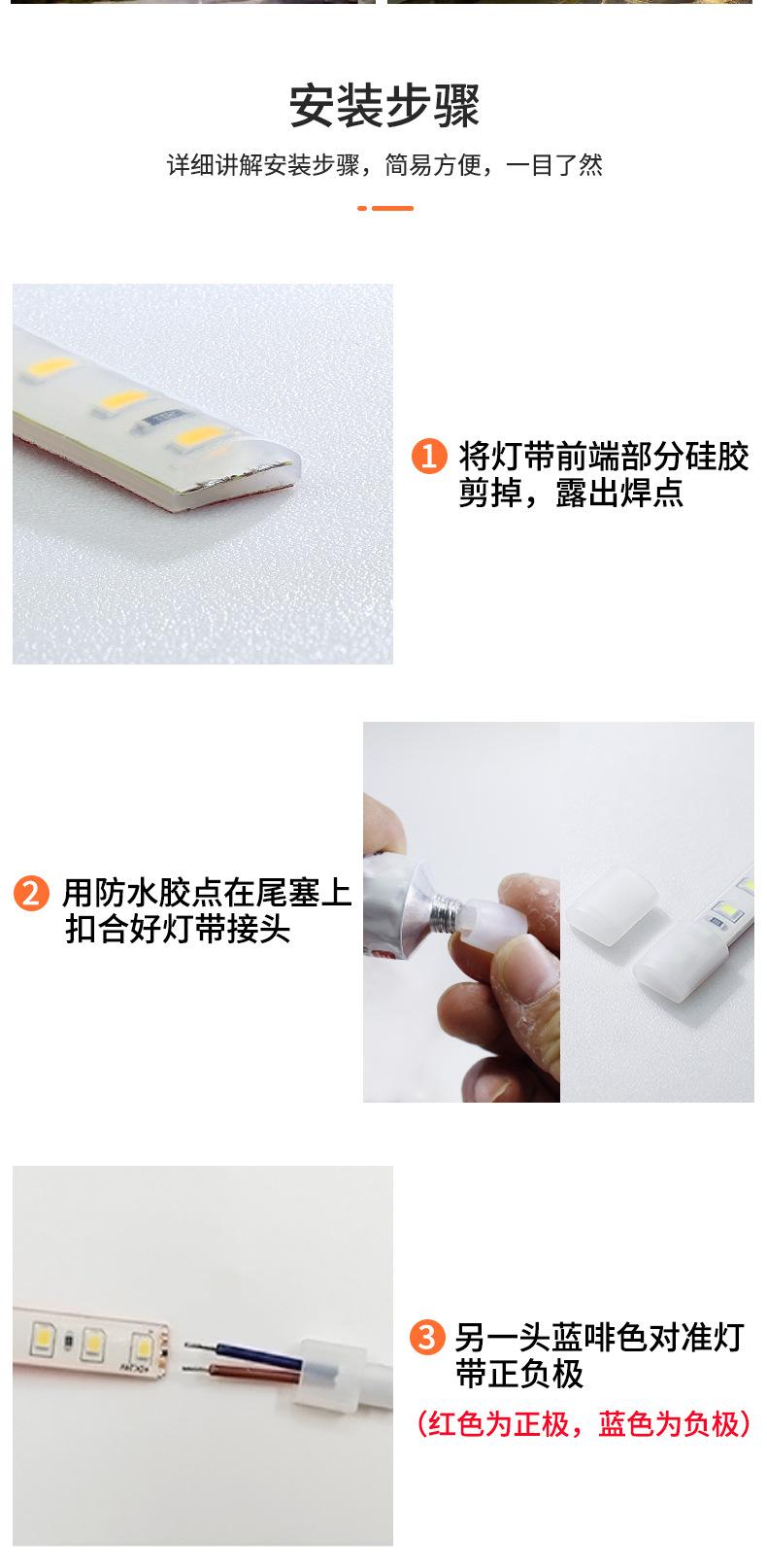 安装步骤

详细讲解安装步骤，简易方便，一目了然

1 将灯带前端部分硅胶剪掉，露出焊点

2 用防水胶点在尾塞上扣合好灯带接头

3 另一头蓝啡色对准灯带正负极

（红色为正极，蓝色为负极）