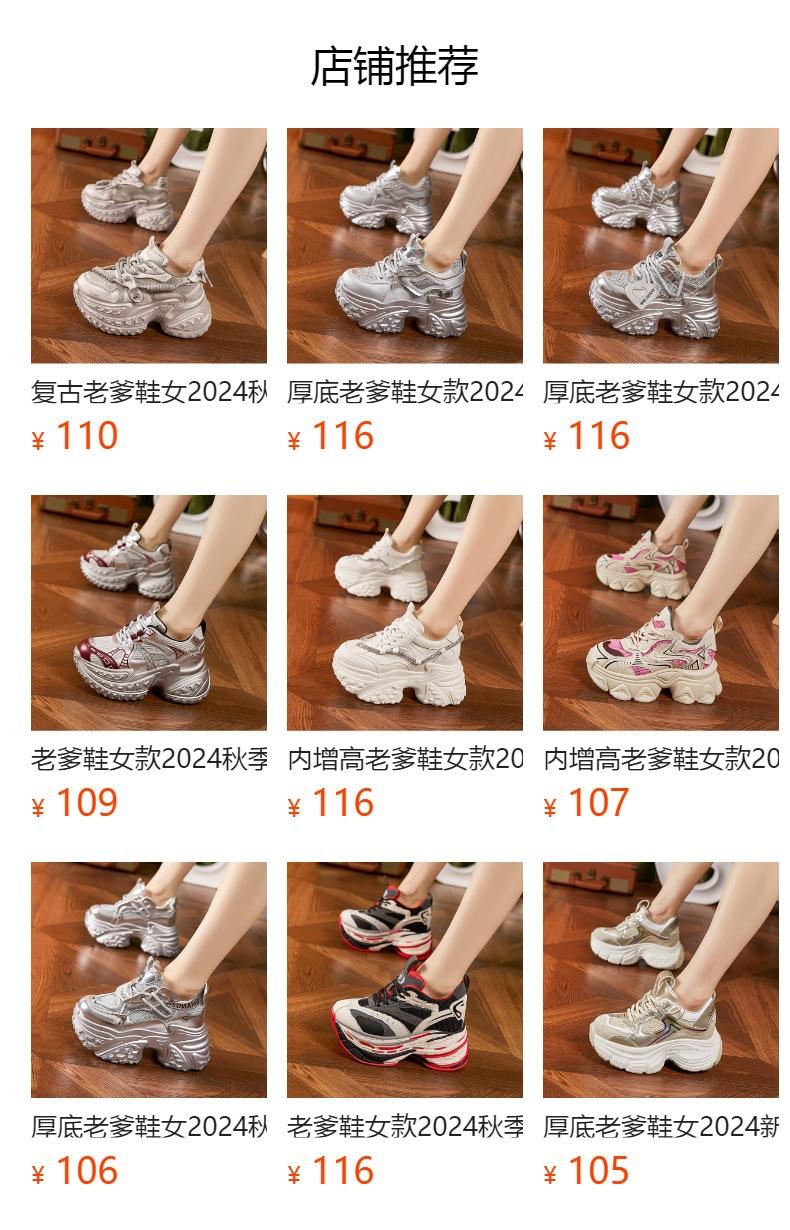 店铺推荐

复古老爹鞋女2024秋
¥ 110

厚底老爹鞋女款2024
¥ 116

厚底老爹鞋女款2024
¥ 116

老爹鞋女款2024秋季
¥ 109

内增高老爹鞋女款20
¥ 116

内增高老爹鞋女款20
¥ 107

厚底老爹鞋女2024秋
¥ 106

老爹鞋女款2024秋季
¥ 116

厚底老爹鞋女2024新
¥ 105