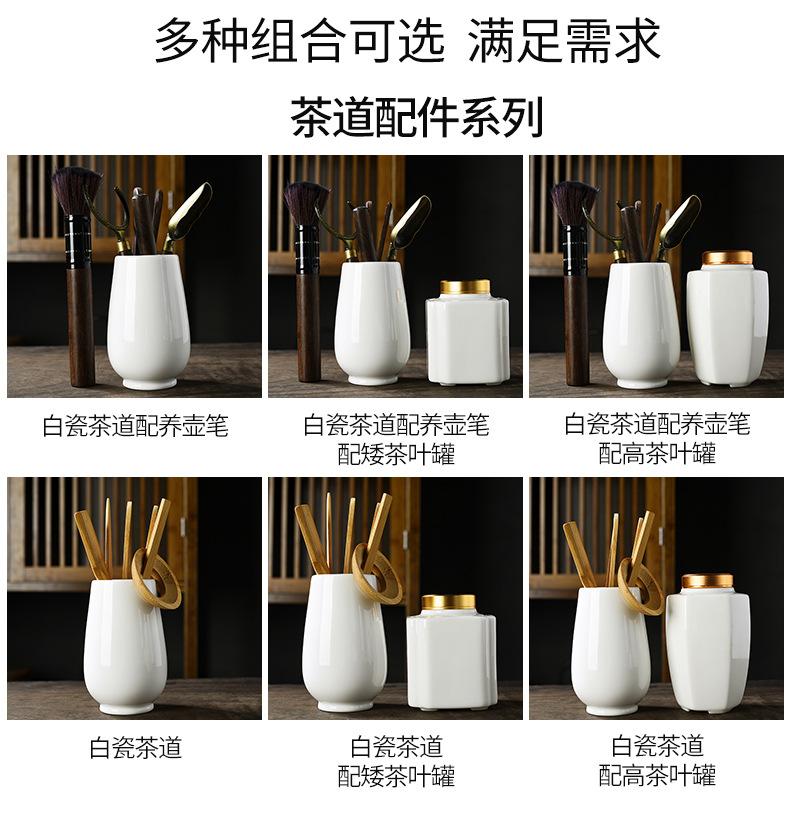 多种组合可选 满足需求

茶道配件系列

白瓷茶道配养壶笔

白瓷茶道配养壶笔
配矮茶叶罐

白瓷茶道配养壶笔
配高茶叶罐

白瓷茶道

白瓷茶道
配矮茶叶罐

白瓷茶道
配高茶叶罐