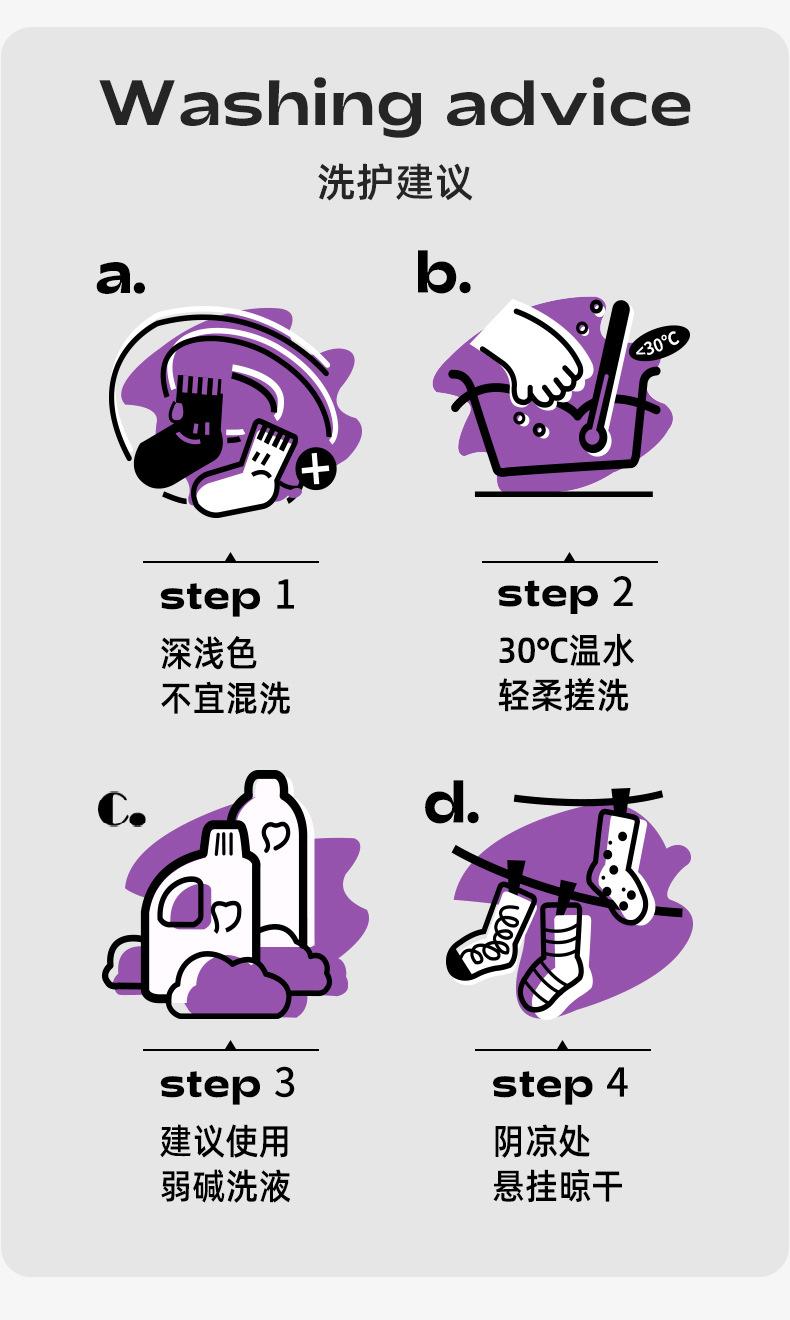 Washing advice

洗护建议

a.

step 1

深浅色
不宜混洗

b.

<30°C

step 2

30℃温水
轻柔搓洗

c.

step 3

建议使用
弱碱洗液

d.

step 4

阴凉处
悬挂晾干