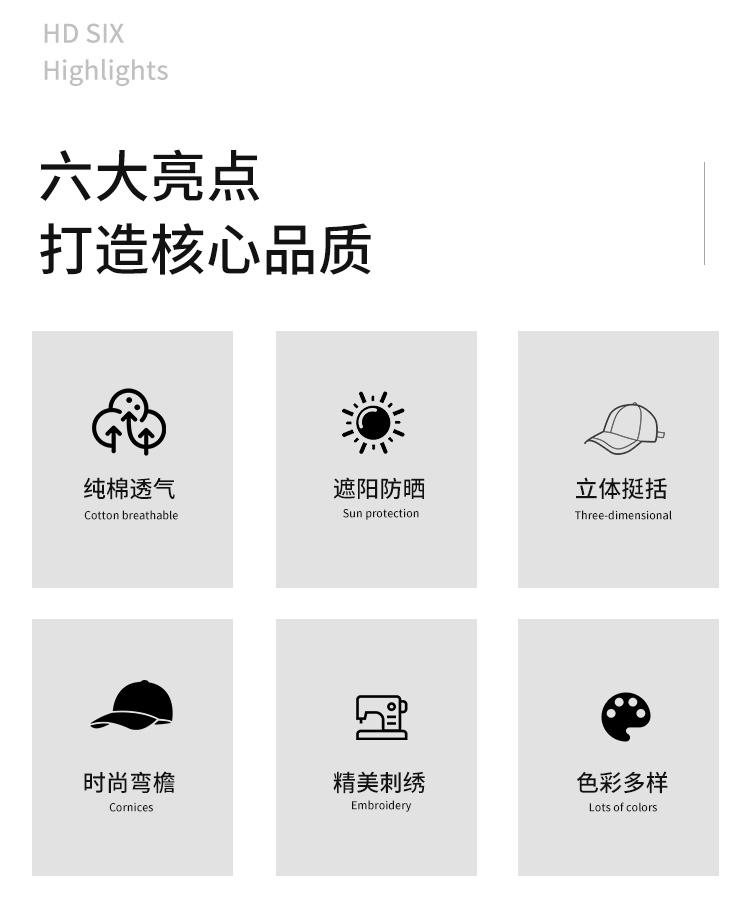 HD SIX
Highlights

六大亮点
打造核心品质

纯棉透气
Cotton breathable

遮阳防晒
Sun protection

立体挺括
Three-dimensional

时尚弯檐
Cornices

精美刺绣
Embroidery

色彩多样
Lots of colors