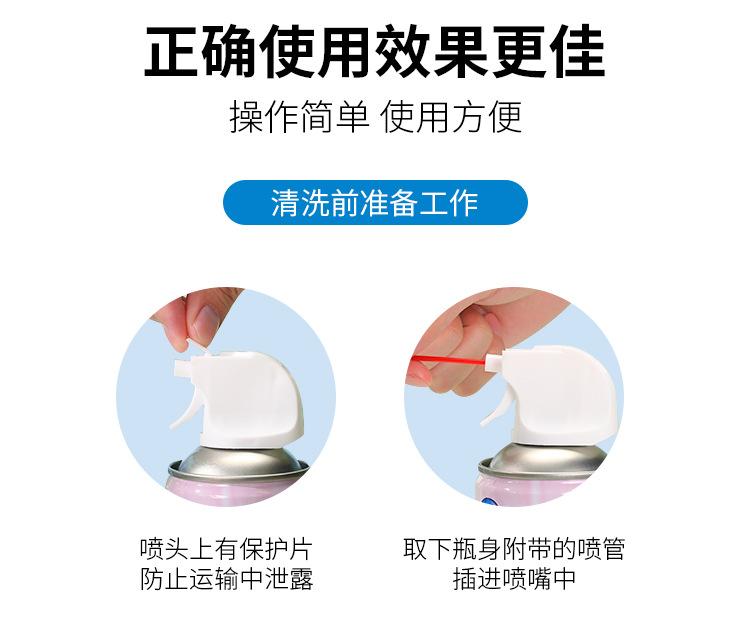 正确使用效果更佳
操作简单 使用方便

清洗前准备工作

喷头上有保护片
防止运输中泄露

取下瓶身附带的喷管
插进喷嘴中