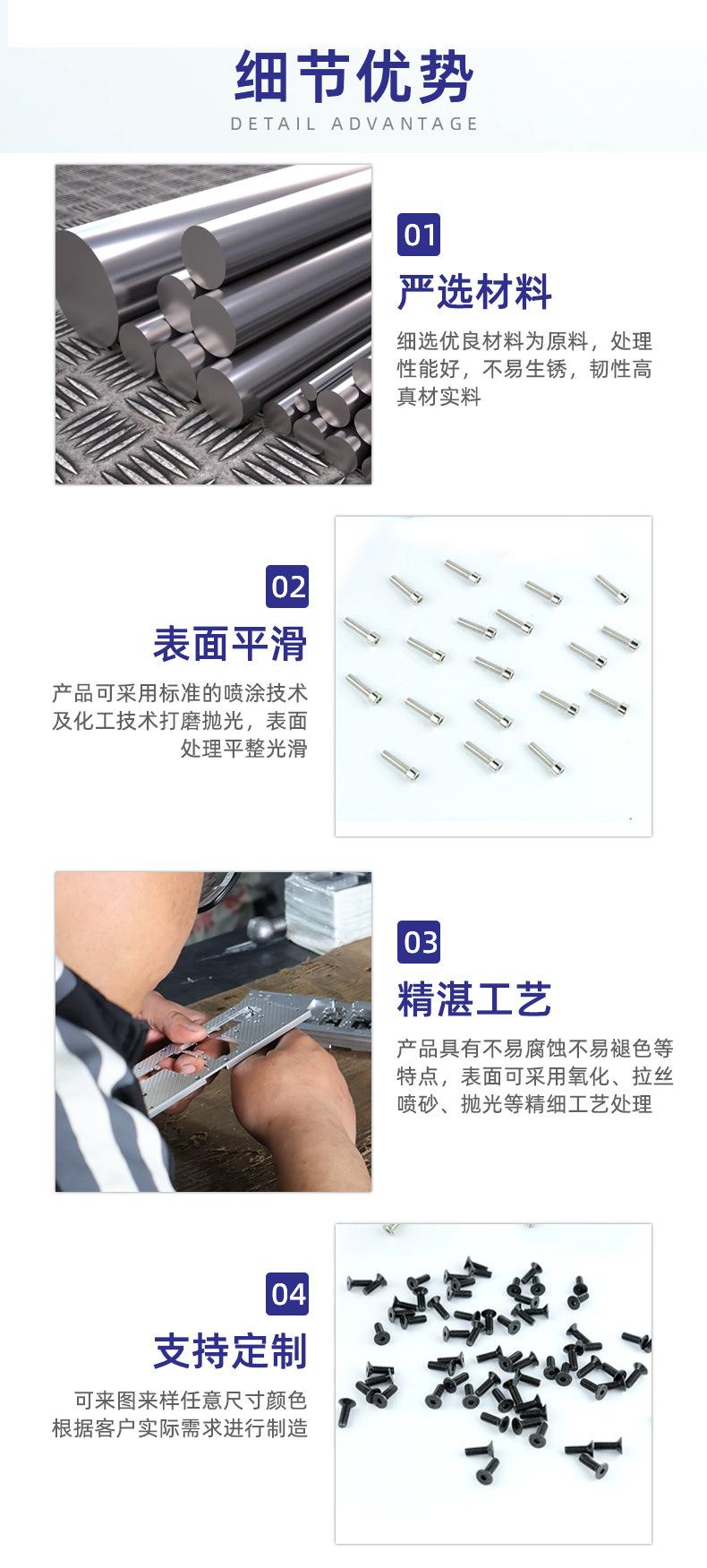 细节优势
DETAIL ADVANTAGE

01
严选材料
细选优良材料为原料，处理性能好，不易生锈，韧性高真材实料

02
表面平滑
产品可采用标准的喷涂技术及化工技术打磨抛光，表面处理平整光滑

03
精湛工艺
产品具有不易腐蚀不易褪色等特点，表面可采用氧化、拉丝喷砂、抛光等精细工艺处理

04
支持定制
可来图来样任意尺寸颜色根据客户实际需求进行制造