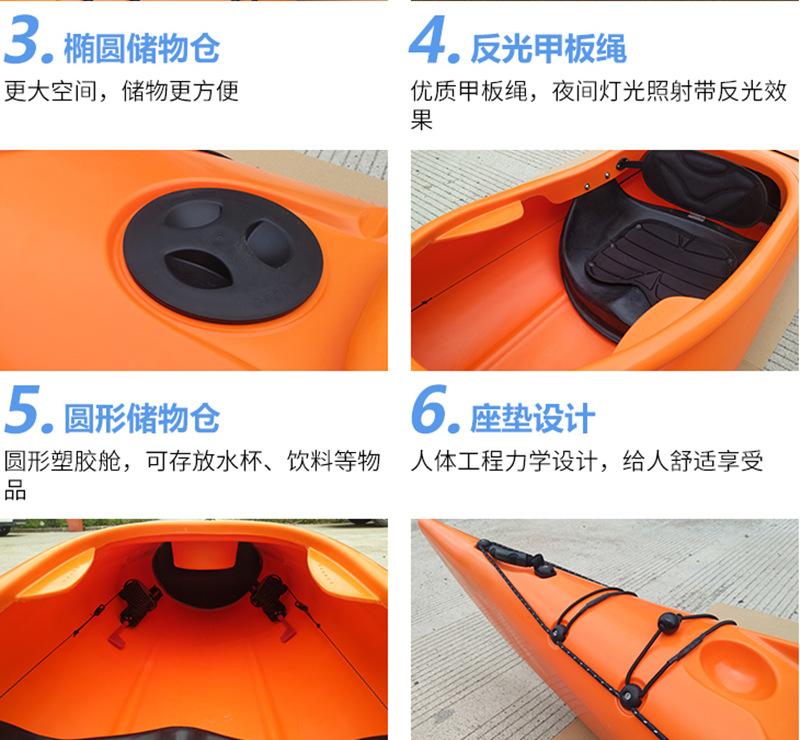 3. 椭圆储物仓
更大空间，储物更方便

4. 反光甲板绳
优质甲板绳，夜间灯光照射带反光效果

5. 圆形储物仓
圆形塑胶舱，可存放水杯、饮料等物品

6. 座垫设计
人体工程力学设计，给人舒适享受