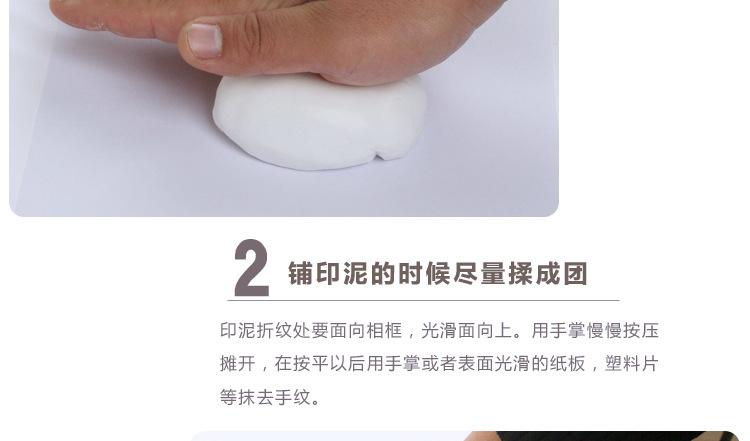 2 铺印泥的时候尽量揉成团

印泥折纹处要面向相框，光滑面向上。用手掌慢慢按压摊开，在按平以后用手掌或者表面光滑的纸板，塑料片等抹去手纹。