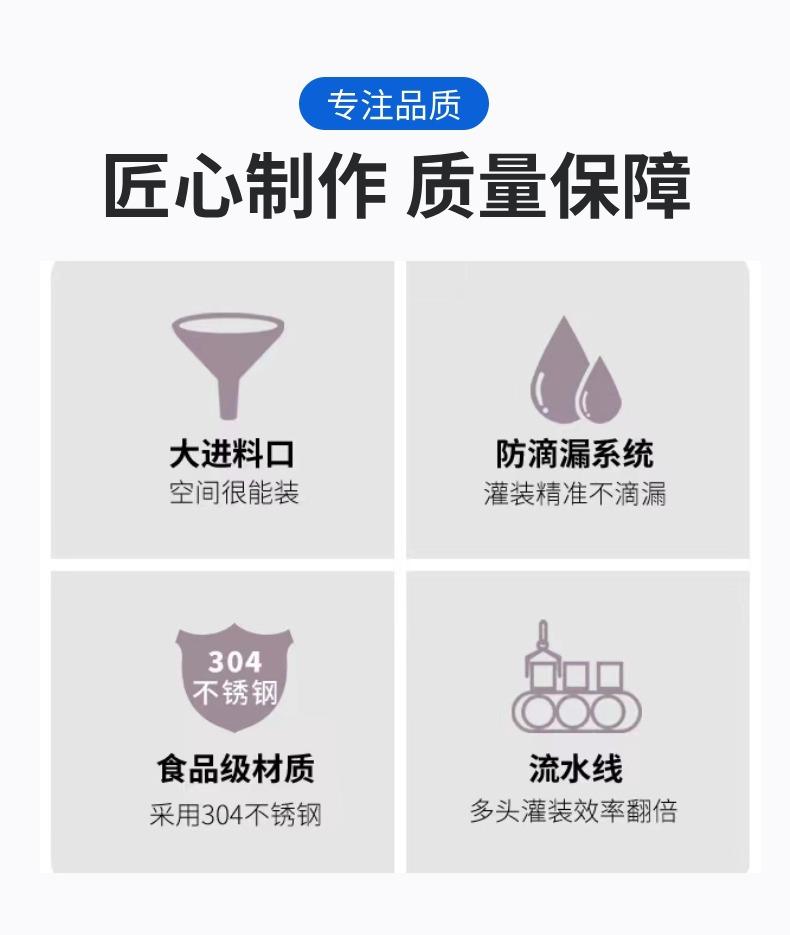 专注品质

匠心制作 质量保障

大进料口
空间很能装

防滴漏系统
灌装精准不滴漏

304
不锈钢

食品级材质
采用304不锈钢

流水线
多头灌装效率翻倍