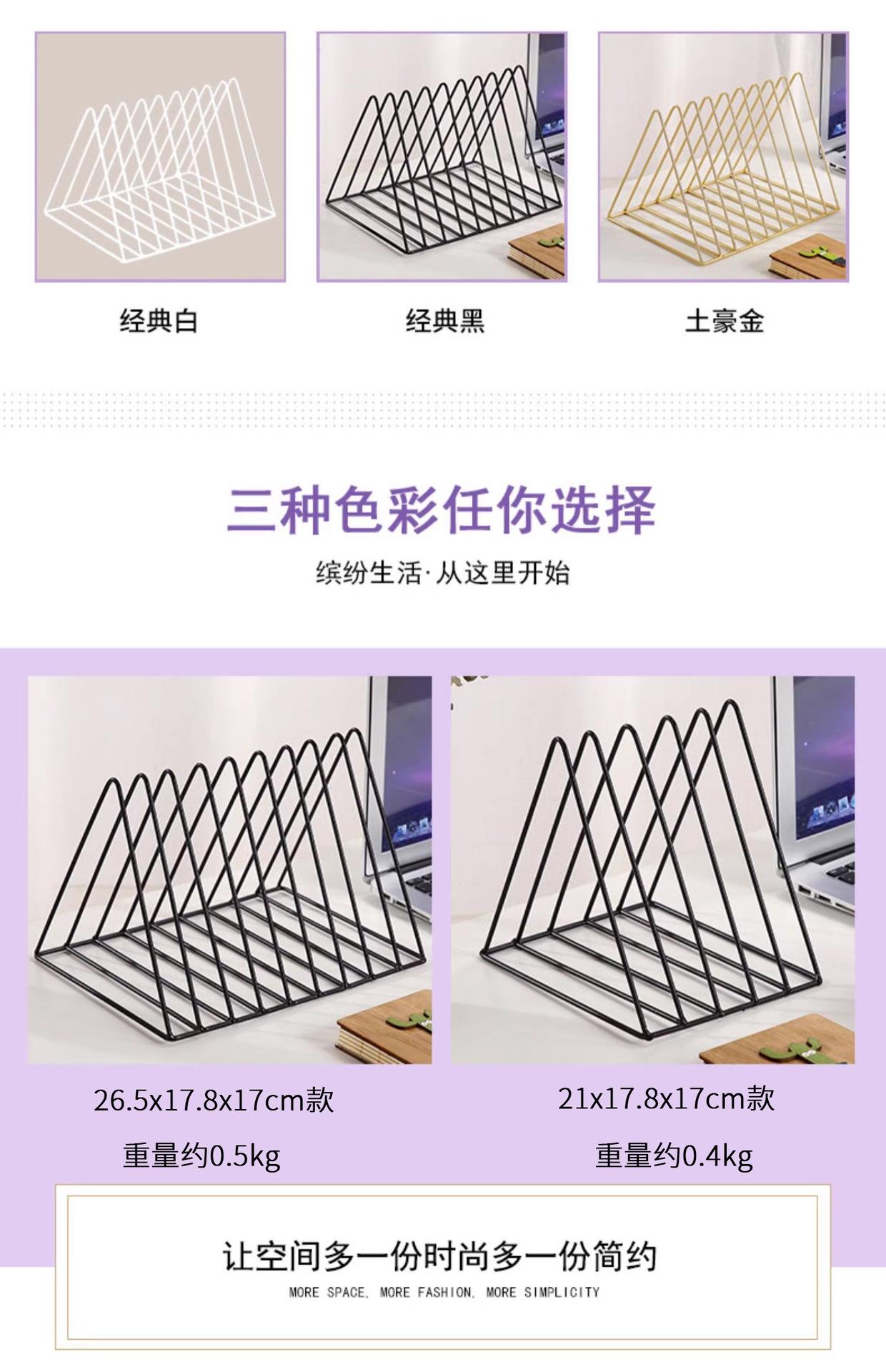 经典白

经典黑

土豪金

三种色彩任你选择

缤纷生活·从这里开始

26.5x17.8x17cm款

重量约0.5kg

21x17.8x17cm款

重量约0.4kg

让空间多一份时尚多一份简约

MORE SPACE, MORE FASHION, MORE SIMPLICITY