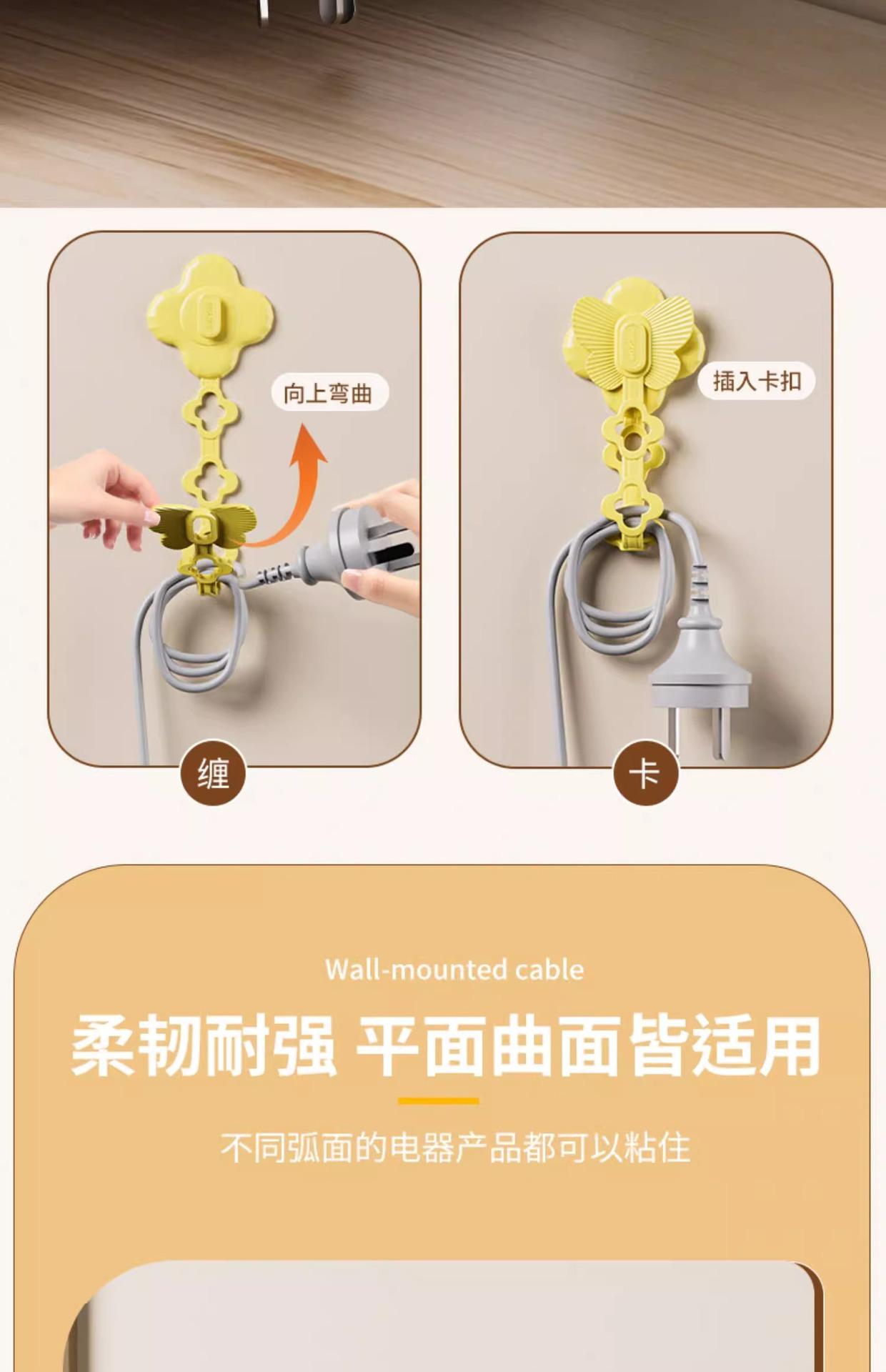 向上弯曲

缠

插入卡扣

卡

Wall-mounted cable

柔韧耐强 平面曲面皆适用

不同弧面的电器产品都可以粘住