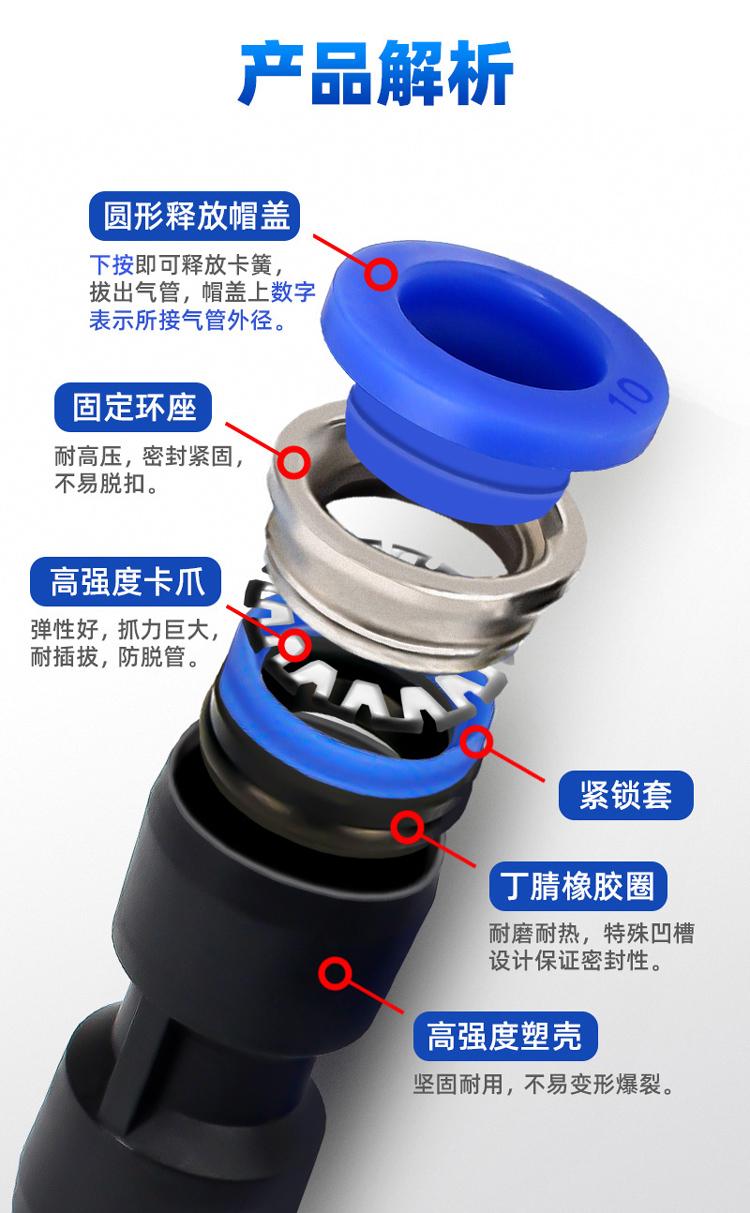 产品解析

圆形释放帽盖

下按即可释放卡簧，拔出气管，帽盖上数字表示所接气管外径。

10

固定环座

耐高压，密封紧固，不易脱扣。

高强度卡爪

弹性好，抓力巨大，耐插拔，防脱管。

紧锁套

丁腈橡胶圈

耐磨耐热，特殊凹槽设计保证密封性。

高强度塑壳

坚固耐用，不易变形爆裂。