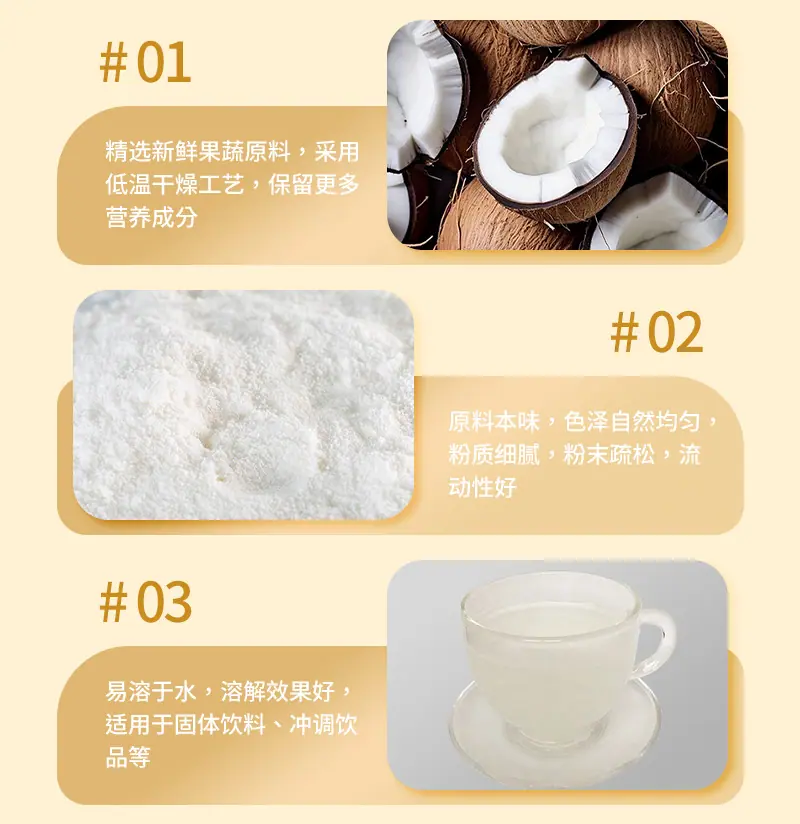 # 01

精选新鲜果蔬原料，采用低温干燥工艺，保留更多营养成分

# 02

原料本味，色泽自然均匀，粉质细腻，粉末疏松，流动性好

# 03

易溶于水，溶解效果好，适用于固体饮料、冲调饮品等