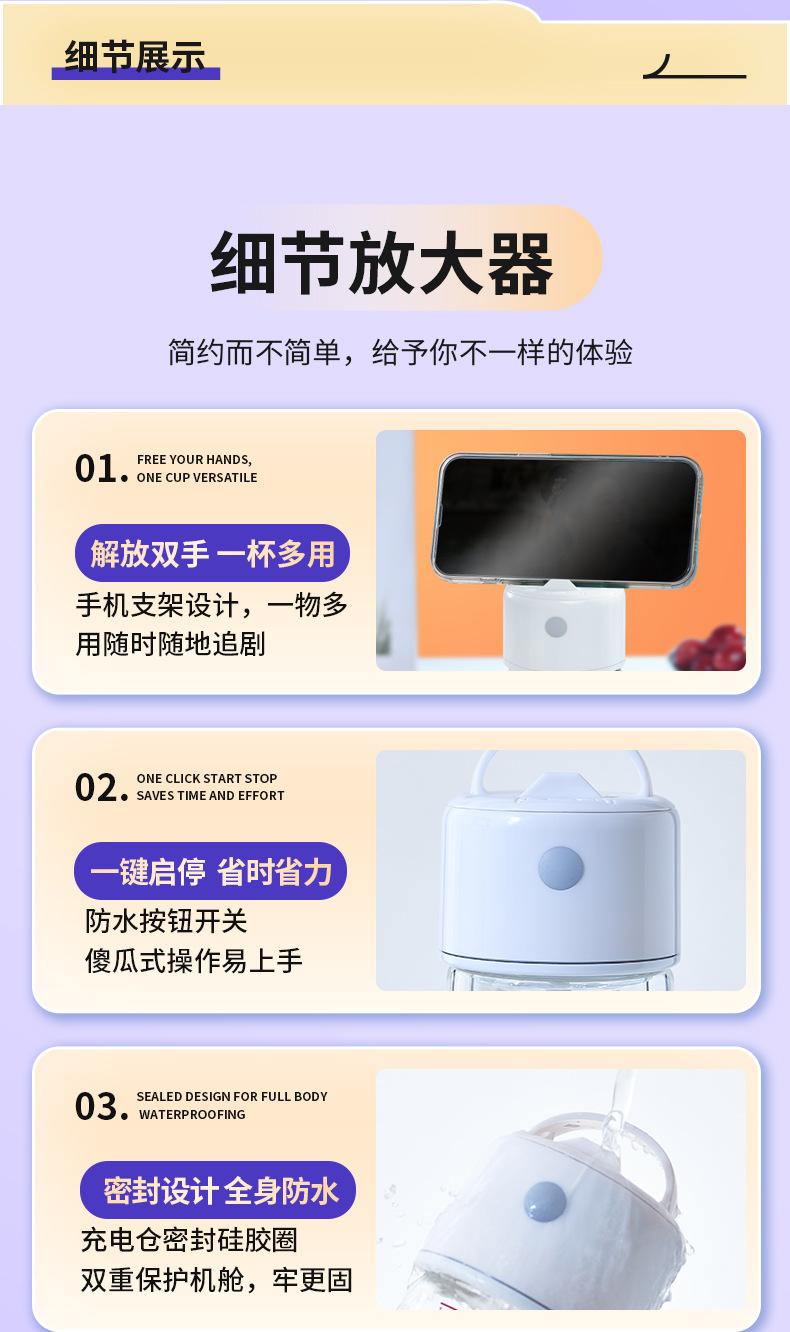 细节展示

细节放大器

简约而不简单，给予你不一样的体验

01. FREE YOUR HANDS, ONE CUP VERSATILE

解放双手 一杯多用

手机支架设计，一物多用随时随地追剧

02. ONE CLICK START STOP SAVES TIME AND EFFORT

一键启停 省时省力

防水按钮开关
傻瓜式操作易上手

03. SEALED DESIGN FOR FULL BODY WATERPROOFING

密封设计 全身防水

充电仓密封硅胶圈
双重保护机舱，牢更固