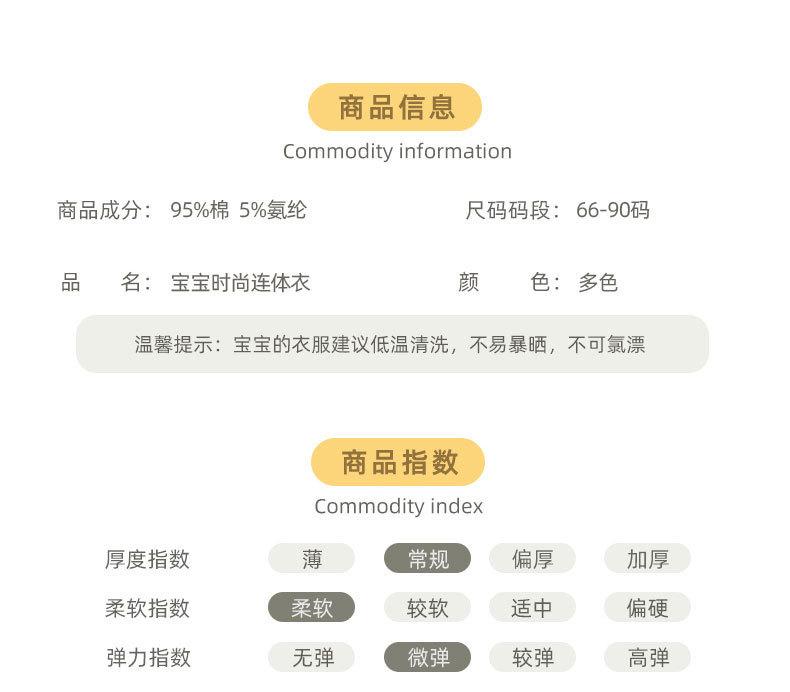 商品信息
Commodity information

商品成分：95%棉 5%氨纶 尺码码段：66-90码

品 名：宝宝时尚连体衣 颜 色：多色

温馨提示：宝宝的衣服建议低温清洗，不易暴晒，不可氯漂

商品指数
Commodity index

厚度指数 薄 常规 偏厚 加厚
柔软指数 柔软 较软 适中 偏硬
弹力指数 无弹 微弹 较弹 高弹