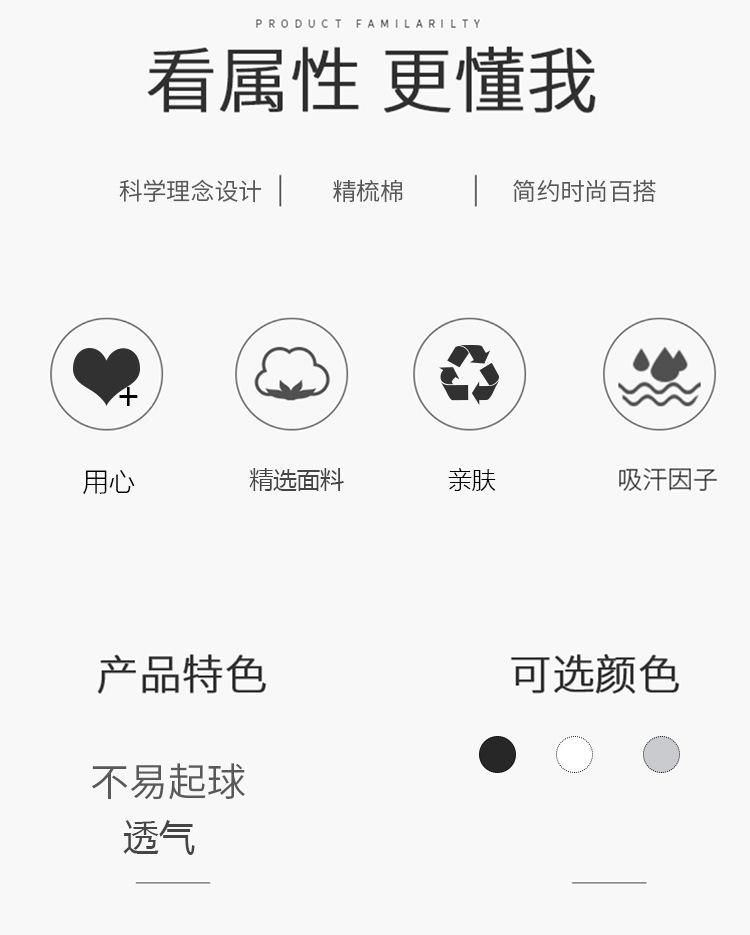 PRODUCT FAMILARILTY

看属性 更懂我

科学理念设计 | 精梳棉 | 简约时尚百搭

用心

精选面料

亲肤

吸汗因子

产品特色

不易起球
透气

可选颜色