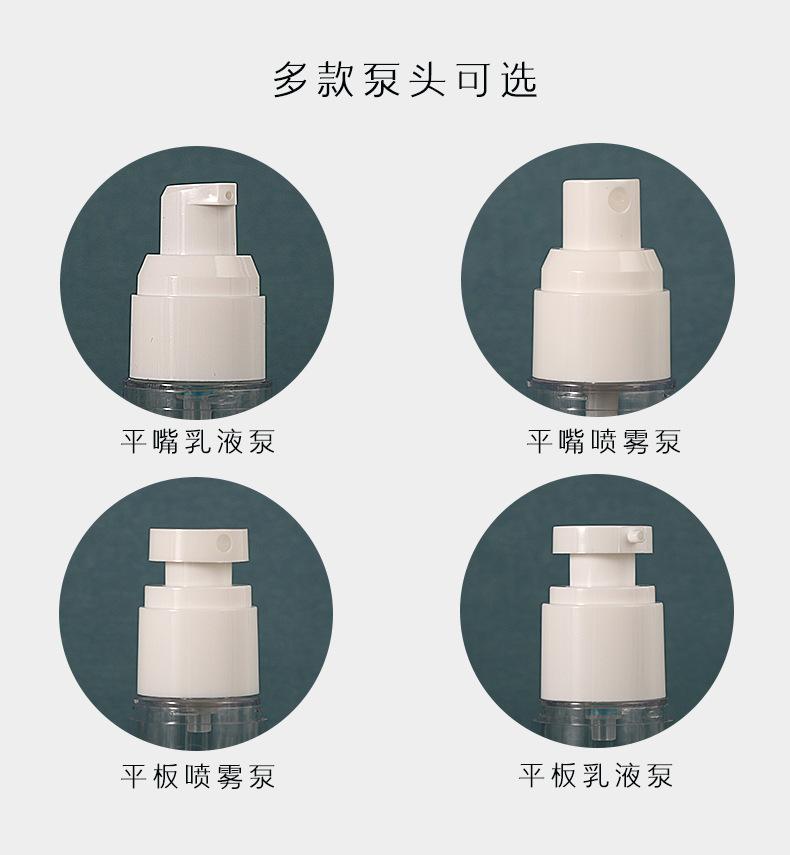 多款泵头可选

平嘴乳液泵

平嘴喷雾泵

平板喷雾泵

平板乳液泵