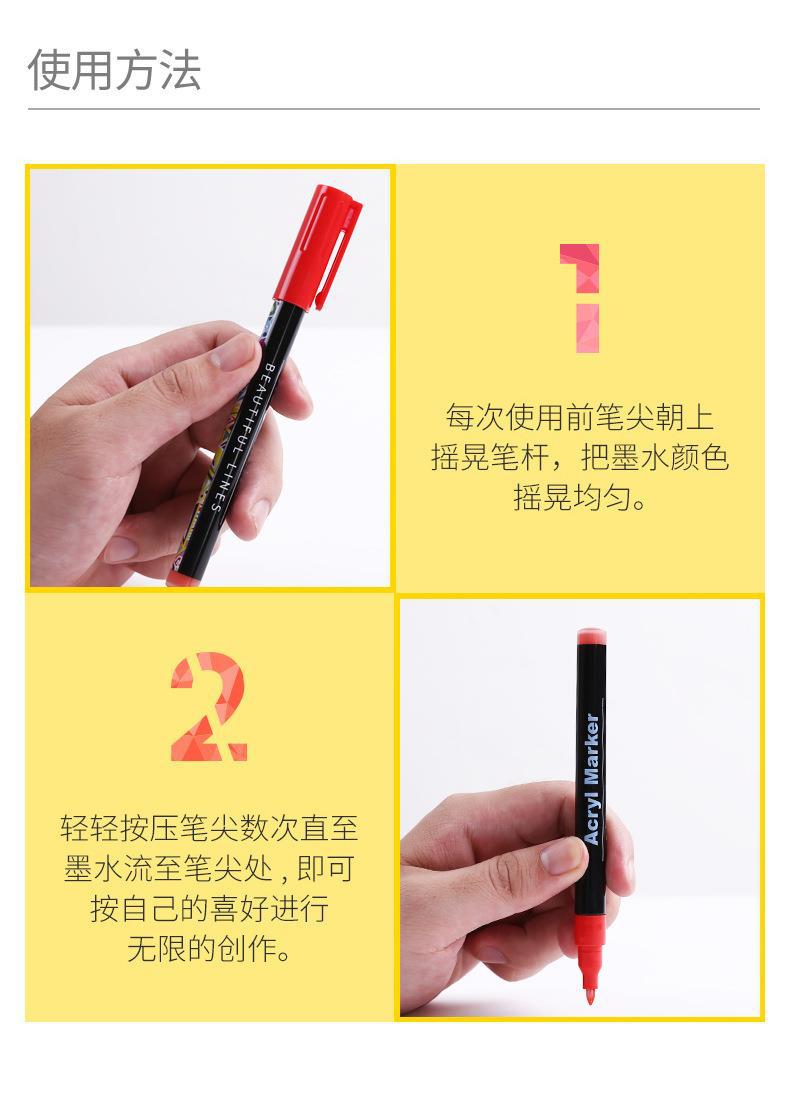 使用方法

BEAUTIFUL LINES

1

每次使用前笔尖朝上摇晃笔杆，把墨水颜色摇晃均匀。

2

轻轻按压笔尖数次直至墨水流至笔尖处，即可按自己的喜好进行无限的创作。

Acryl Marker