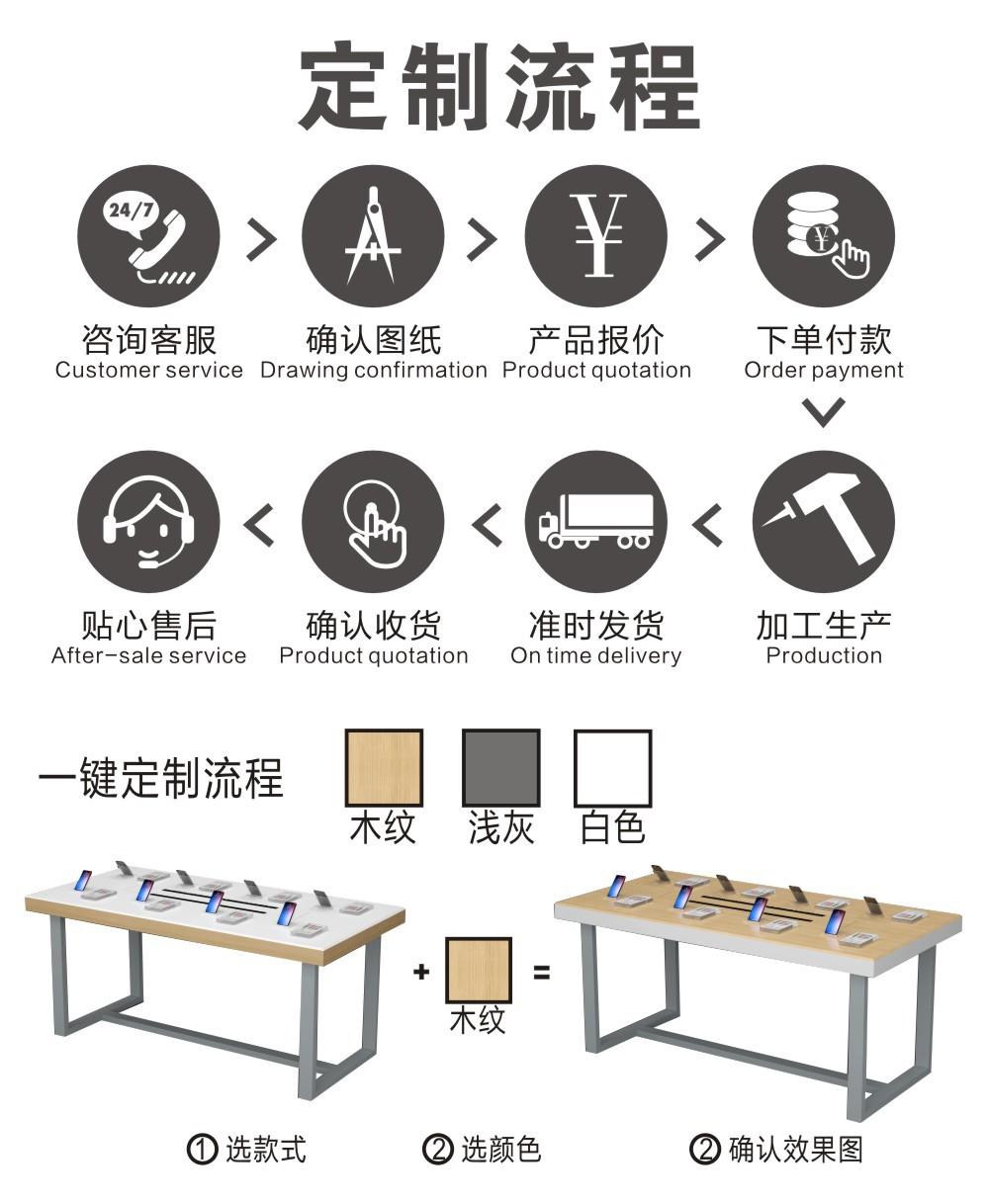 定制流程

24/7

咨询客服
Customer service

确认图纸
Drawing confirmation

产品报价
Product quotation

下单付款
Order payment

贴心售后
After-sale service

确认收货
Product quotation

准时发货
On time delivery

加工生产
Production

一键定制流程

木纹

浅灰

白色

+

木纹

=

① 选款式

② 选颜色

② 确认效果图