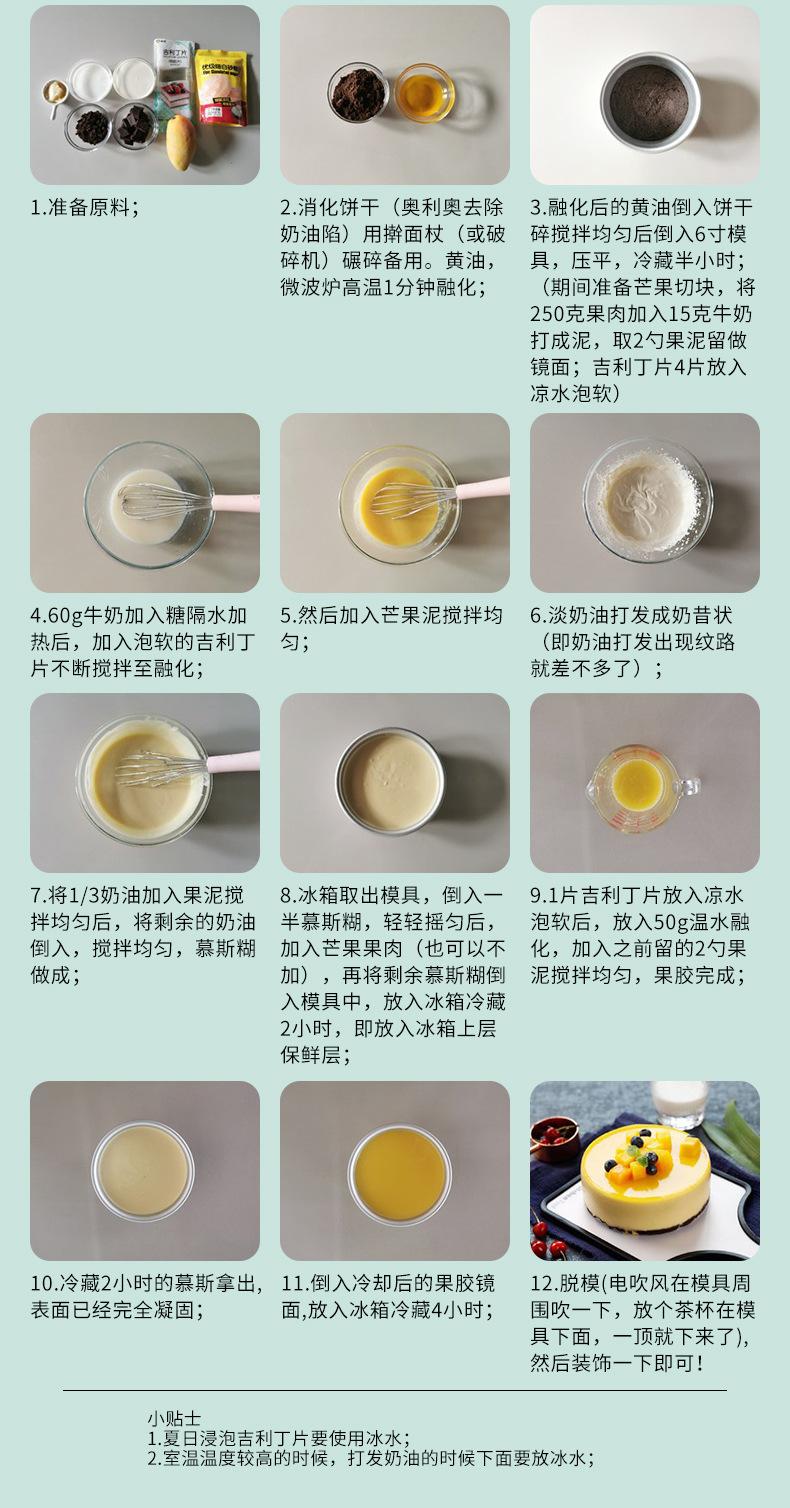 吉利丁片

优级细白砂糖

1.准备原料；

2.消化饼干（奥利奥去除奶油陷）用擀面杖（或破碎机）碾碎备用。黄油，微波炉高温1分钟融化；

3.融化后的黄油倒入饼干碎搅拌均匀后倒入6寸模具，压平，冷藏半小时；（期间准备芒果切块，将250克果肉加入15克牛奶打成泥，取2勺果泥留做镜面；吉利丁片4片放入凉水泡软）

4.60g牛奶加入糖隔水加热后，加入泡软的吉利丁片不断搅拌至融化；

5.然后加入芒果泥搅拌均匀；

6.淡奶油打发成奶昔状（即奶油打发出现纹路就差不多了）；

7.将1/3奶油加入果泥搅拌均匀后，将剩余的奶油倒入，搅拌均匀，慕斯糊做成；

8.冰箱取出模具，倒入一半慕斯糊，轻轻摇匀后，加入芒果果肉（也可以不加），再将剩余慕斯糊倒入模具中，放入冰箱冷藏2小时，即放入冰箱上层保鲜层；

9.1片吉利丁片放入凉水泡软后，放入50g温水融化，加入之前留的2勺果泥搅拌均匀，果胶完成；

10.冷藏2小时的慕斯拿出，表面已经完全凝固；

11.倒入冷却后的果胶镜面,放入冰箱冷藏4小时；

12.脱模(电吹风在模具周围吹一下，放个茶杯在模具下面，一顶就下来了)，然后装饰一下即可！

小贴士
1.夏日浸泡吉利丁片要使用冰水；
2.室温温度较高的时候，打发奶油的时候下面要放冰水；