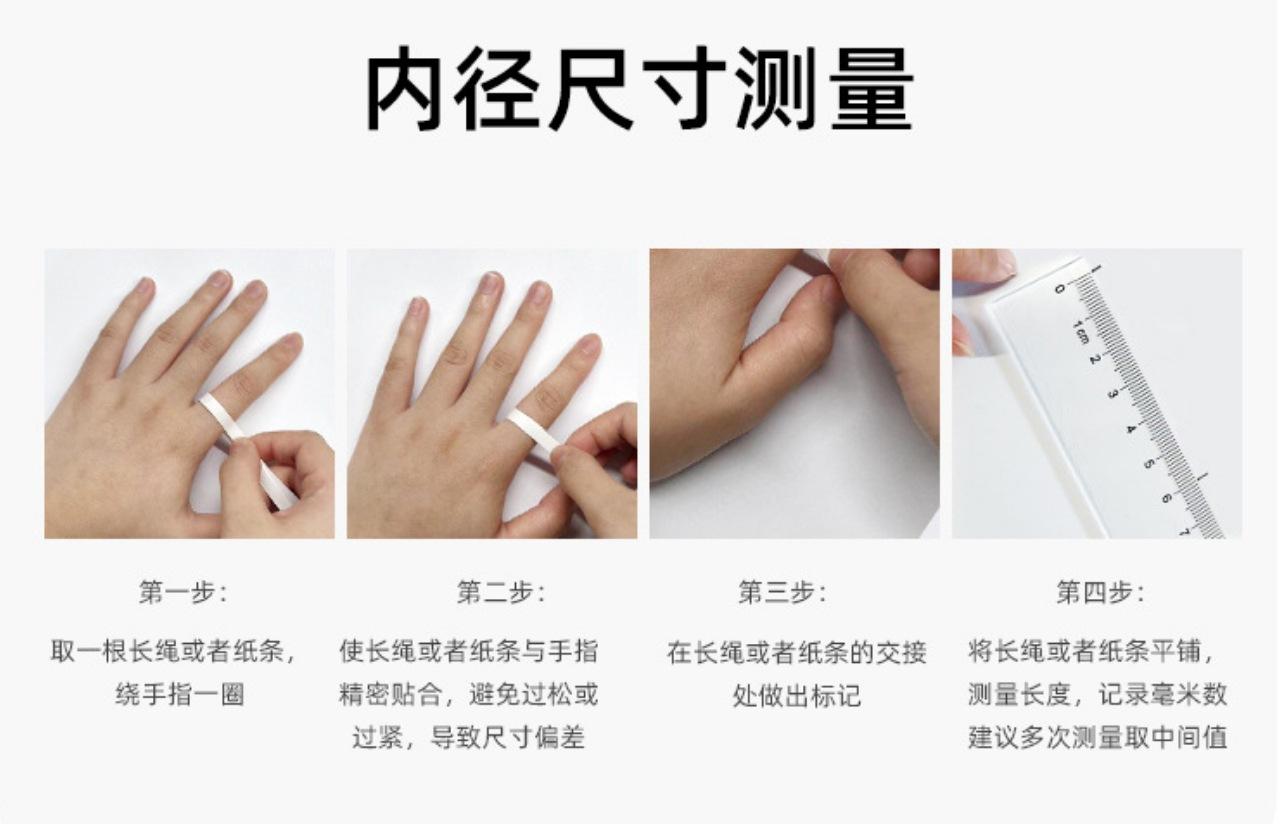 内径尺寸测量

0
1cm
2
3
4
5
6
7

第一步：

取一根长绳或者纸条，绕手指一圈

第二步：

使长绳或者纸条与手指精密贴合，避免过松或过紧，导致尺寸偏差

第三步：

在长绳或者纸条的交接处做出标记

第四步：

将长绳或者纸条平铺，测量长度，记录毫米数建议多次测量取中间值