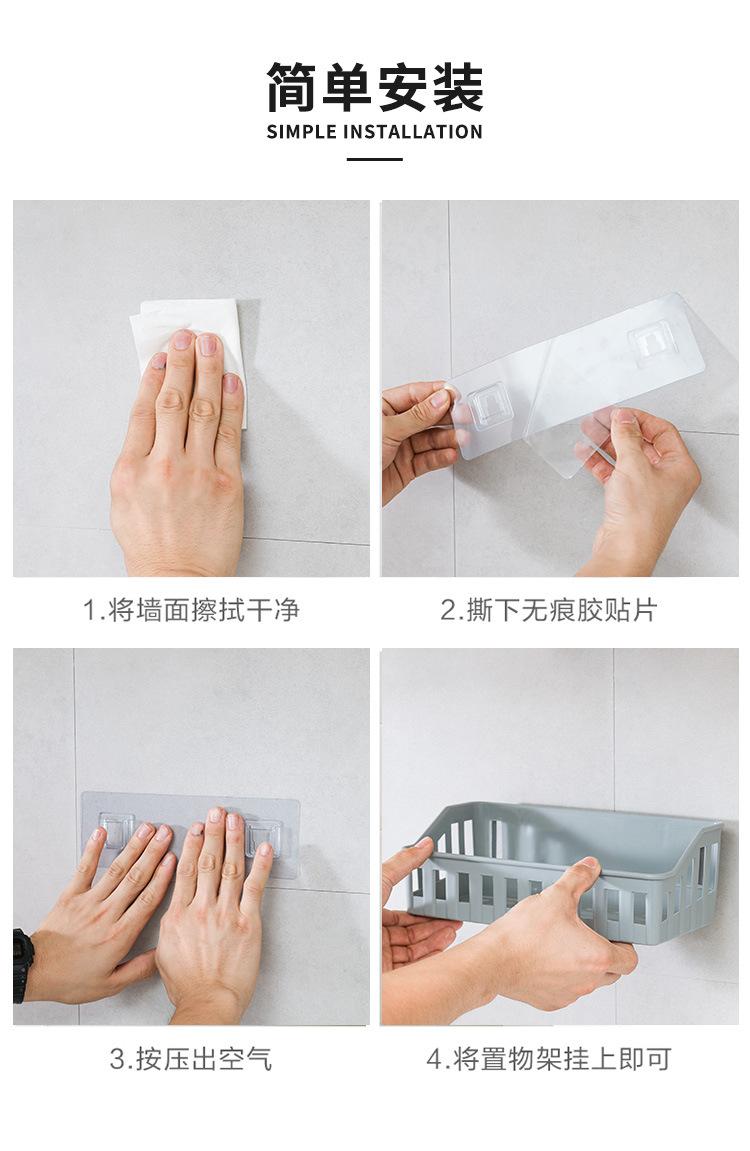 简单安装
SIMPLE INSTALLATION

1.将墙面擦拭干净

2.撕下无痕胶贴片

3.按压出空气

4.将置物架挂上即可