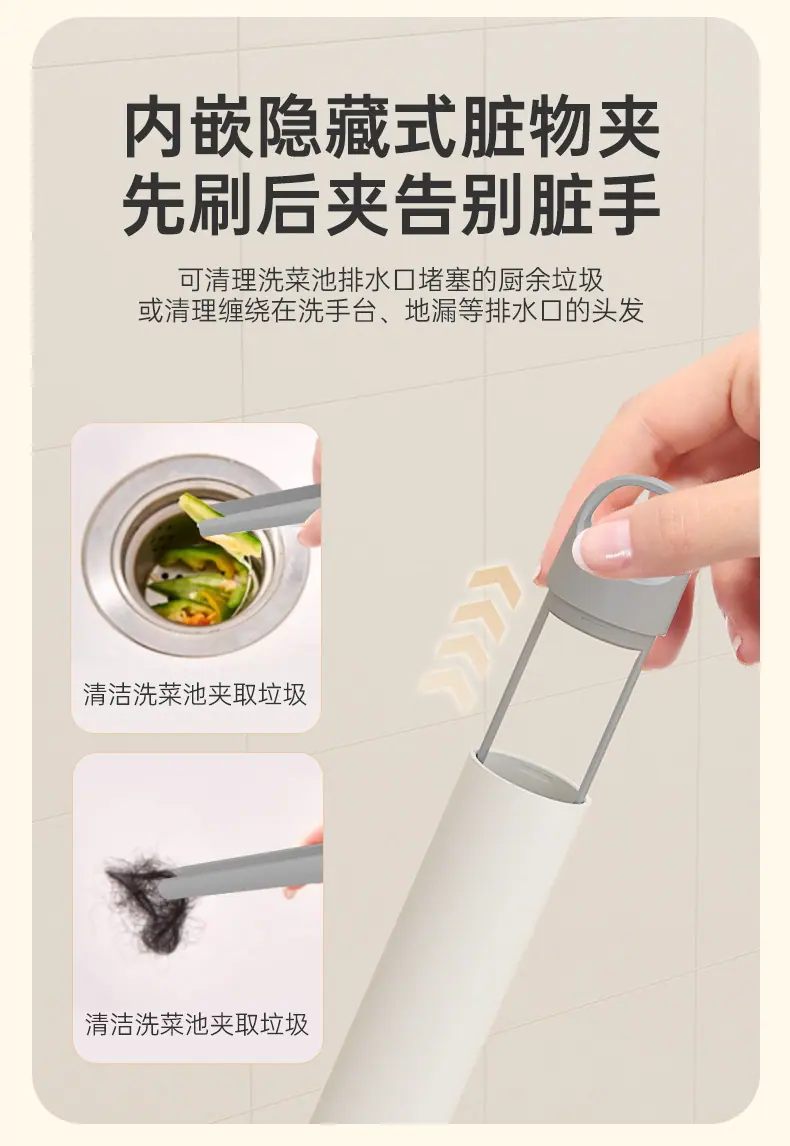 内嵌隐藏式脏物夹
先刷后夹告别脏手

可清理洗菜池排水口堵塞的厨余垃圾
或清理缠绕在洗手台、地漏等排水口的头发

清洁洗菜池夹取垃圾

清洁洗菜池夹取垃圾