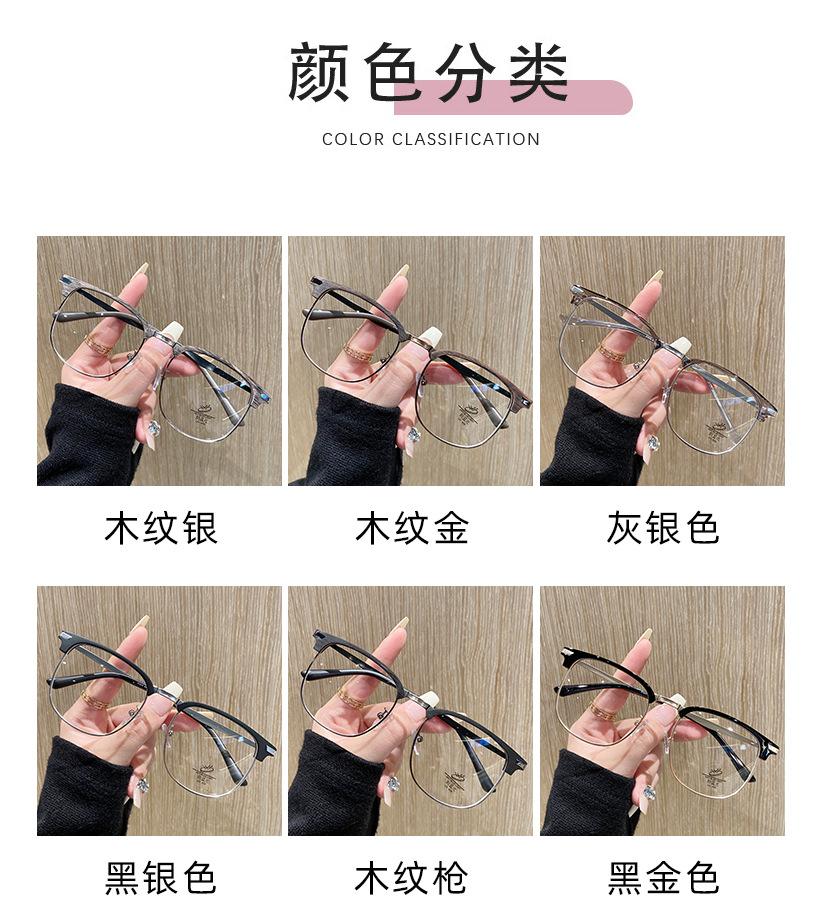 颜色分类

COLOR CLASSIFICATION

木纹银

木纹金

灰银色

黑银色

木纹枪

黑金色