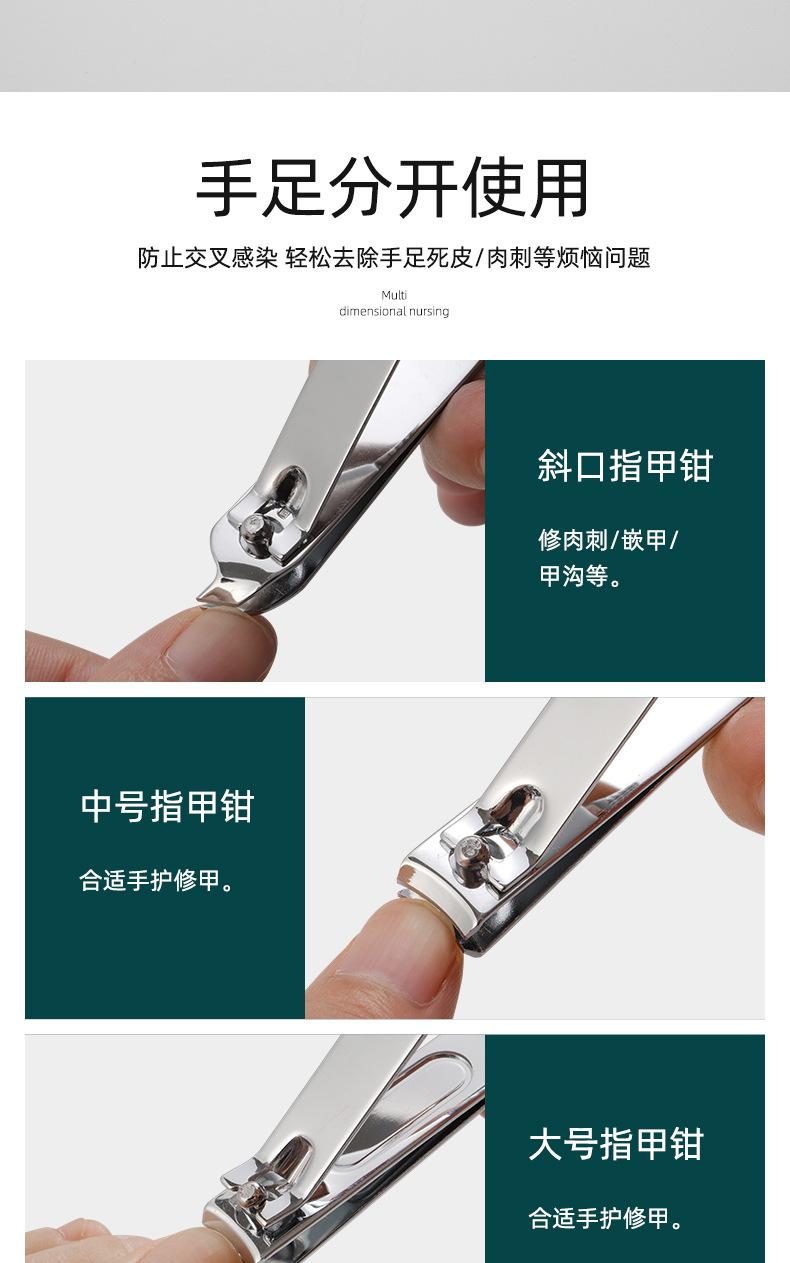 手足分开使用

防止交叉感染 轻松去除手足死皮/肉刺等烦恼问题

Multi dimensional nursing

斜口指甲钳

修肉刺/嵌甲/甲沟等。

中号指甲钳

合适手护修甲。

大号指甲钳

合适手护修甲。