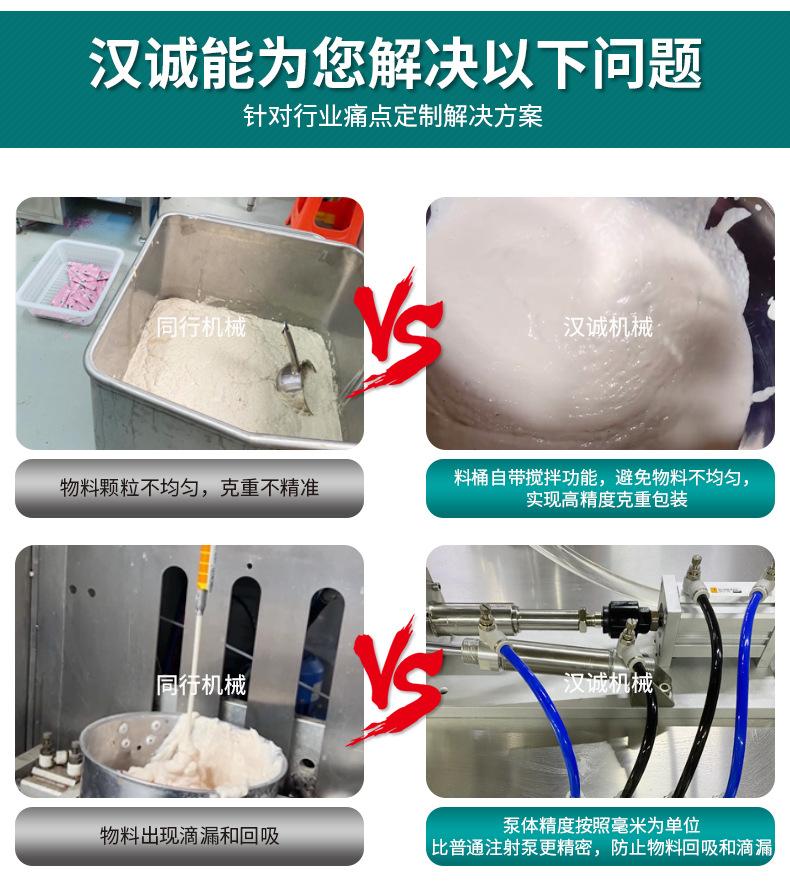 汉诚能为您解决以下问题

针对行业痛点定制解决方案

同行机械

VS

汉诚机械

物料颗粒不均匀，克重不精准

料桶自带搅拌功能，避免物料不均匀，实现高精度克重包装

同行机械

VS

汉诚机械

物料出现滴漏和回吸

泵体精度按照毫米为单位
比普通注射泵更精密，防止物料回吸和滴漏