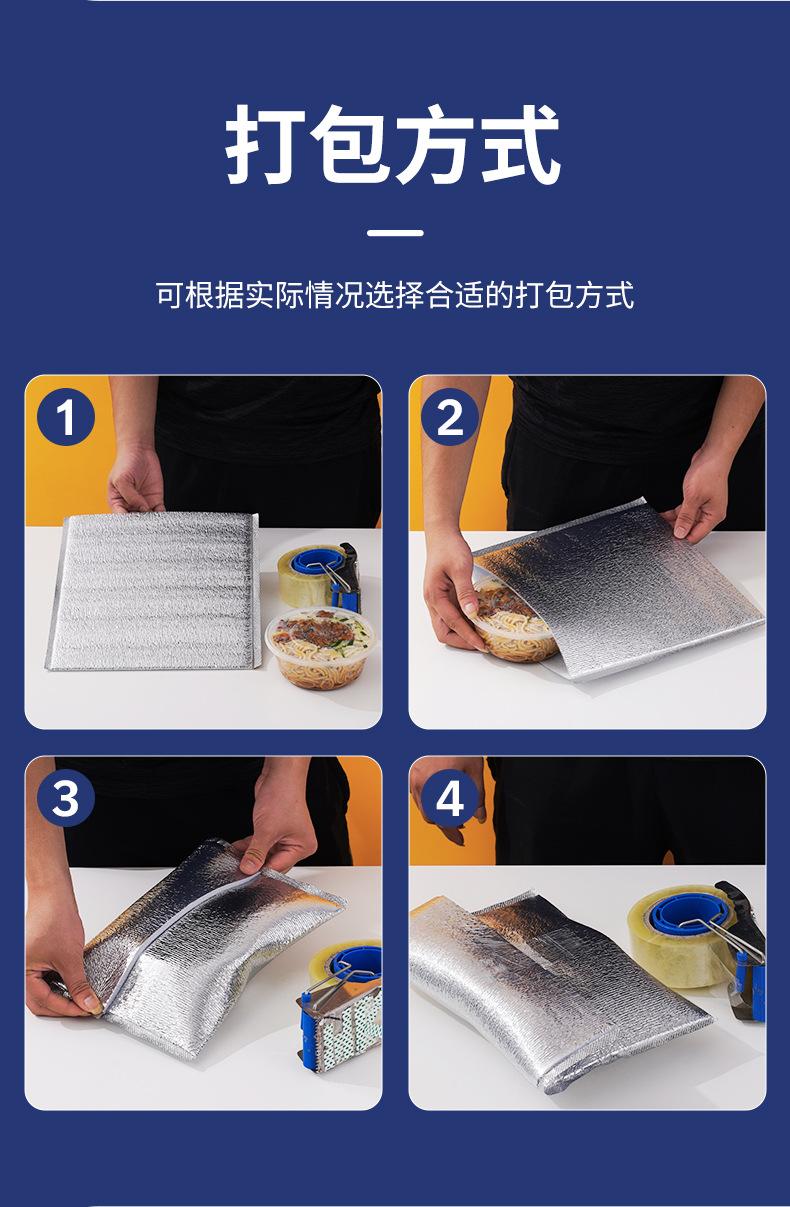 打包方式

可根据实际情况选择合适的打包方式

1

2

3

4