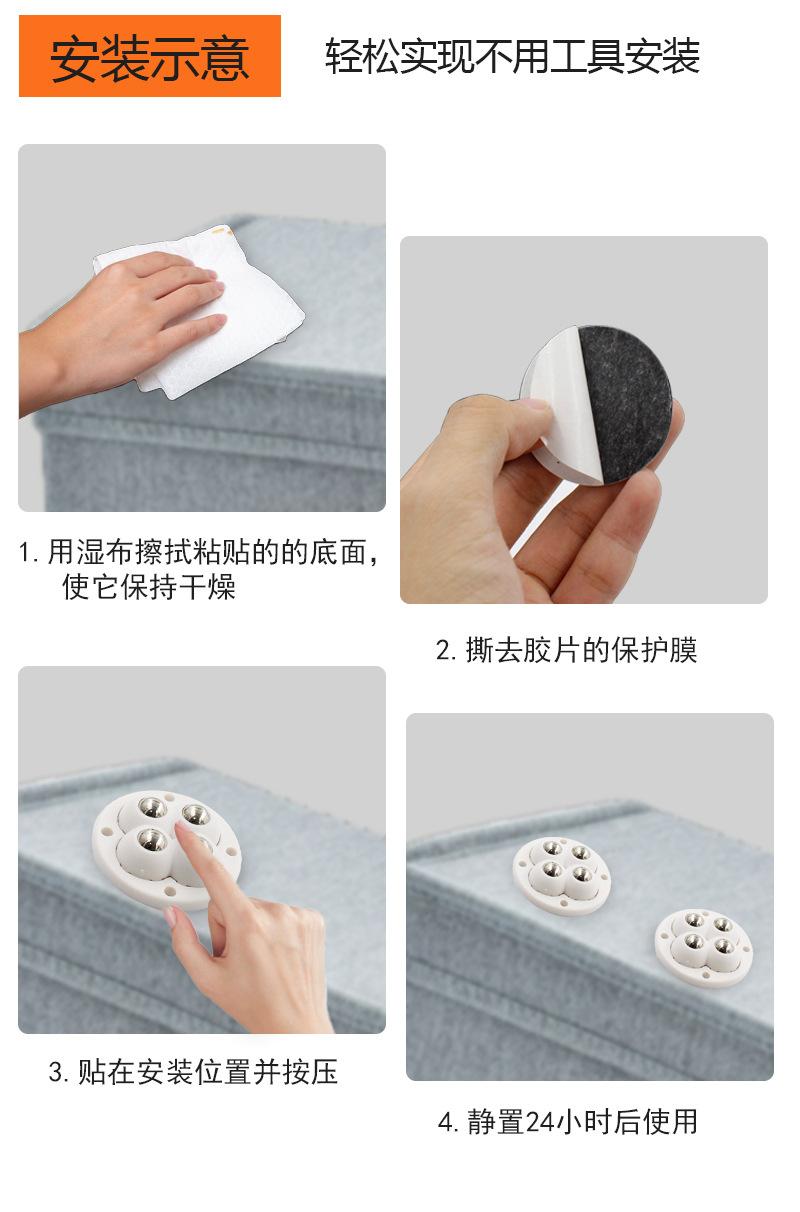 安装示意

轻松实现不用工具安装

1. 用湿布擦拭粘贴的的底面，使它保持干燥

2. 撕去胶片的保护膜

3. 贴在安装位置并按压

4. 静置24小时后使用