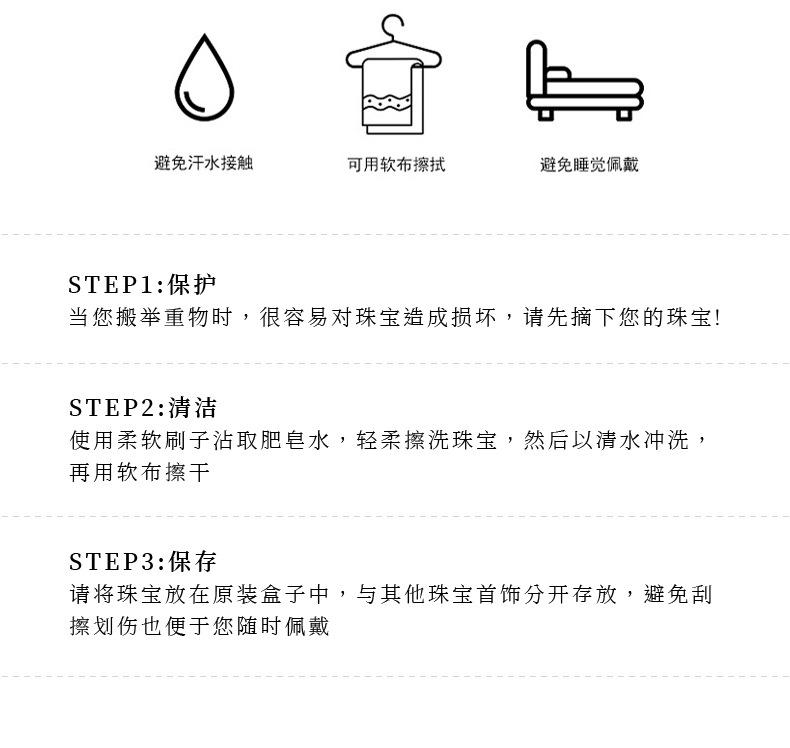 避免汗水接触

可用软布擦拭

避免睡觉佩戴

STEP1:保护
当您搬举重物时，很容易对珠宝造成损坏，请先摘下您的珠宝!

STEP2:清洁
使用柔软刷子沾取肥皂水，轻柔擦洗珠宝，然后以清水冲洗，再用软布擦干

STEP3:保存
请将珠宝放在原装盒子中，与其他珠宝首饰分开存放，避免刮擦划伤也便于您随时佩戴