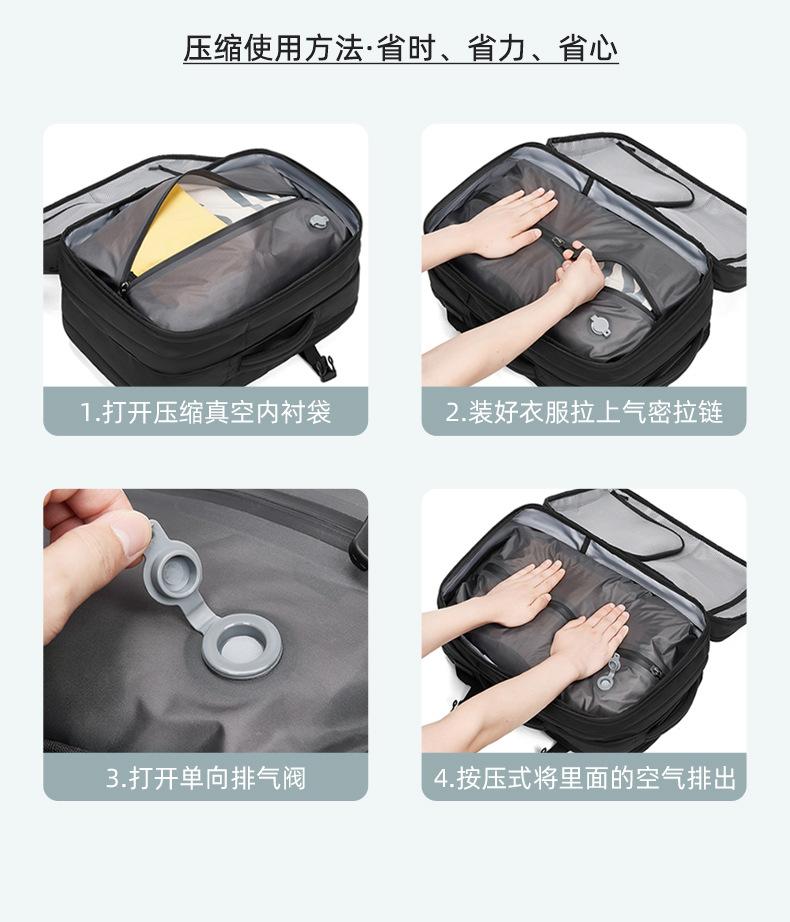 压缩使用方法·省时、省力、省心

1.打开压缩真空内衬袋

2.装好衣服拉上气密拉链

3.打开单向排气阀

4.按压式将里面的空气排出