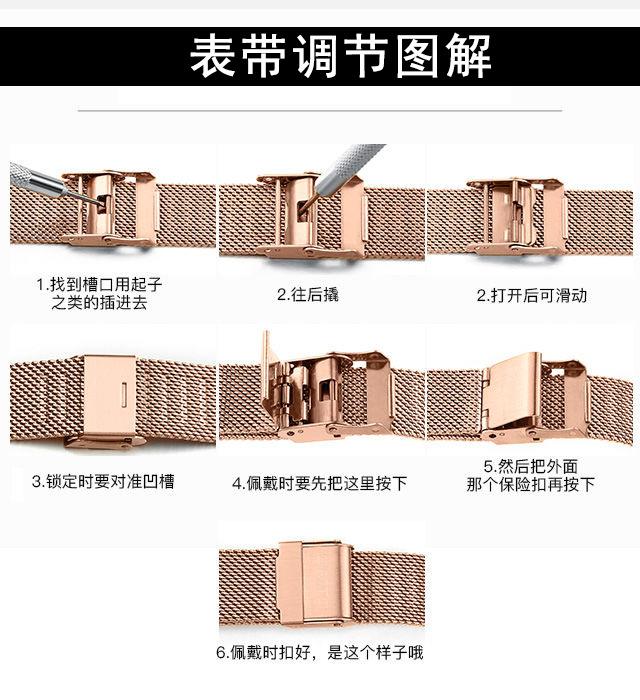 表带调节图解

1.找到槽口用起子之类的插进去

2.往后撬

2.打开后可滑动

3.锁定时要对准凹槽

4.佩戴时要先把这里按下

5.然后把外面那个保险扣再按下

6.佩戴时扣好，是这个样子哦