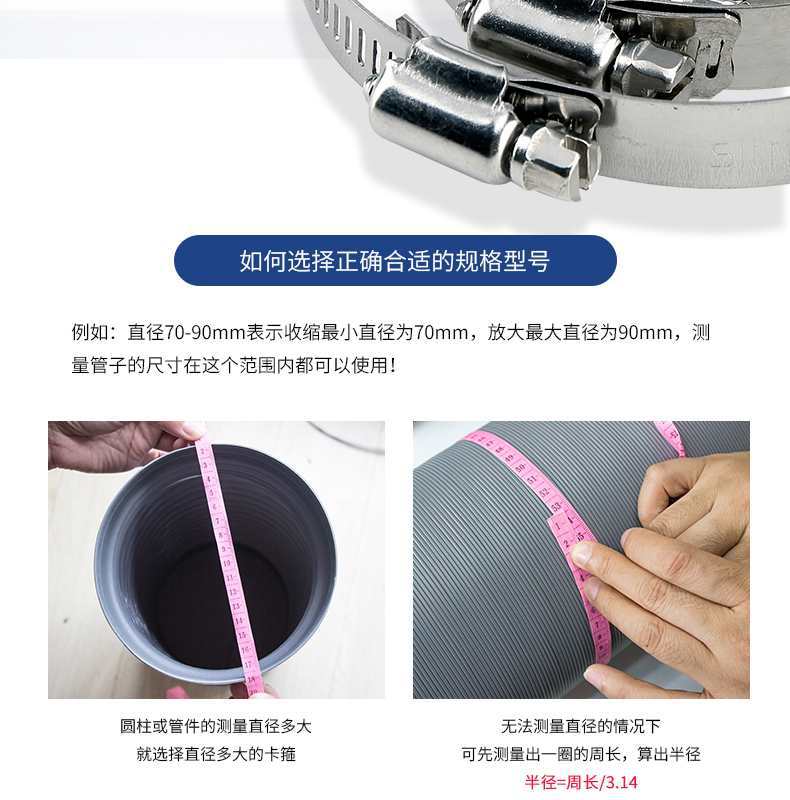 如何选择正确合适的规格型号

例如：直径70-90mm表示收缩最小直径为70mm，放大最大直径为90mm，测量管子的尺寸在这个范围内都可以使用！

圆柱或管件的测量直径多大
就选择直径多大的卡箍

无法测量直径的情况下
可先测量出一圈的周长，算出半径
半径=周长/3.14