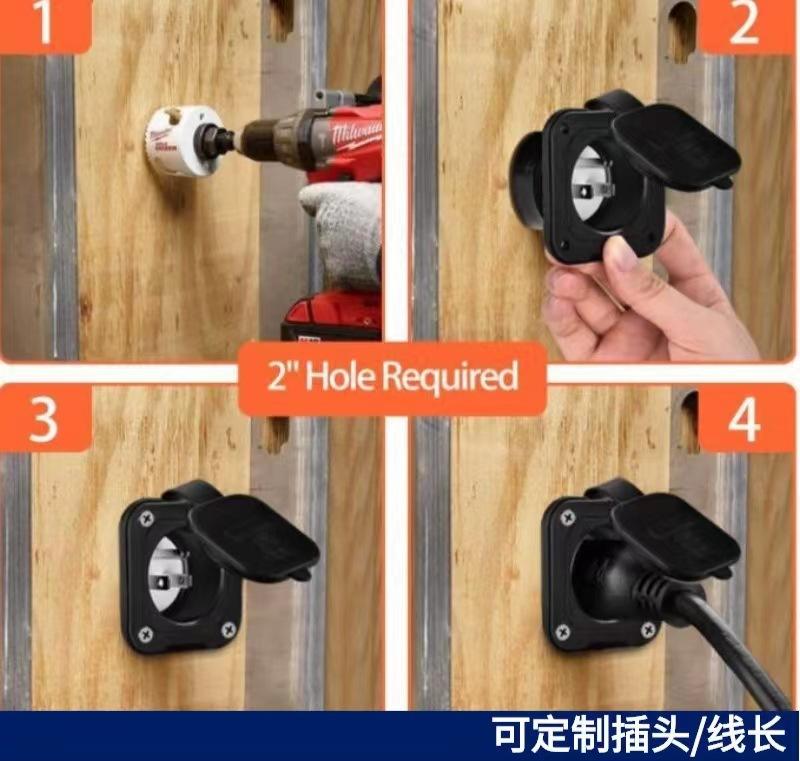 1

Milwaukee

2

2" Hole Required

3

4

可定制插头/线长